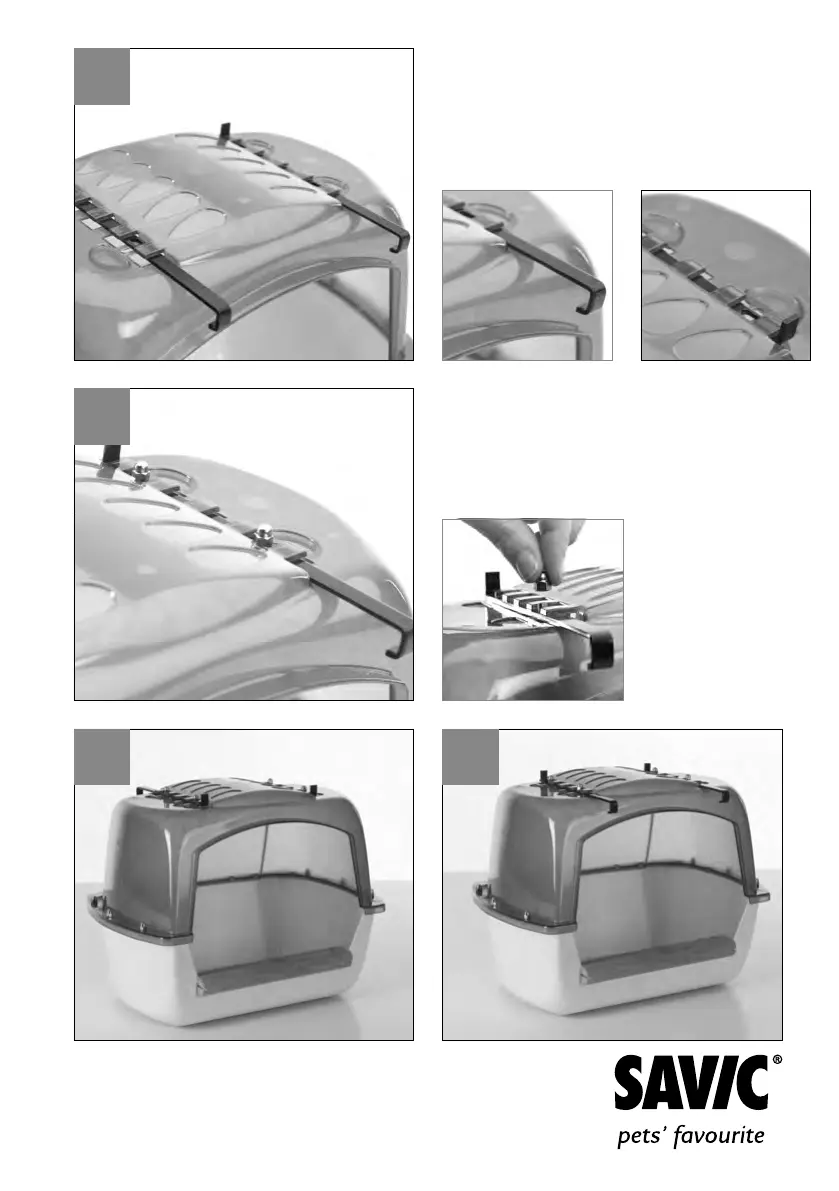 SAVIC®
pets' favourite