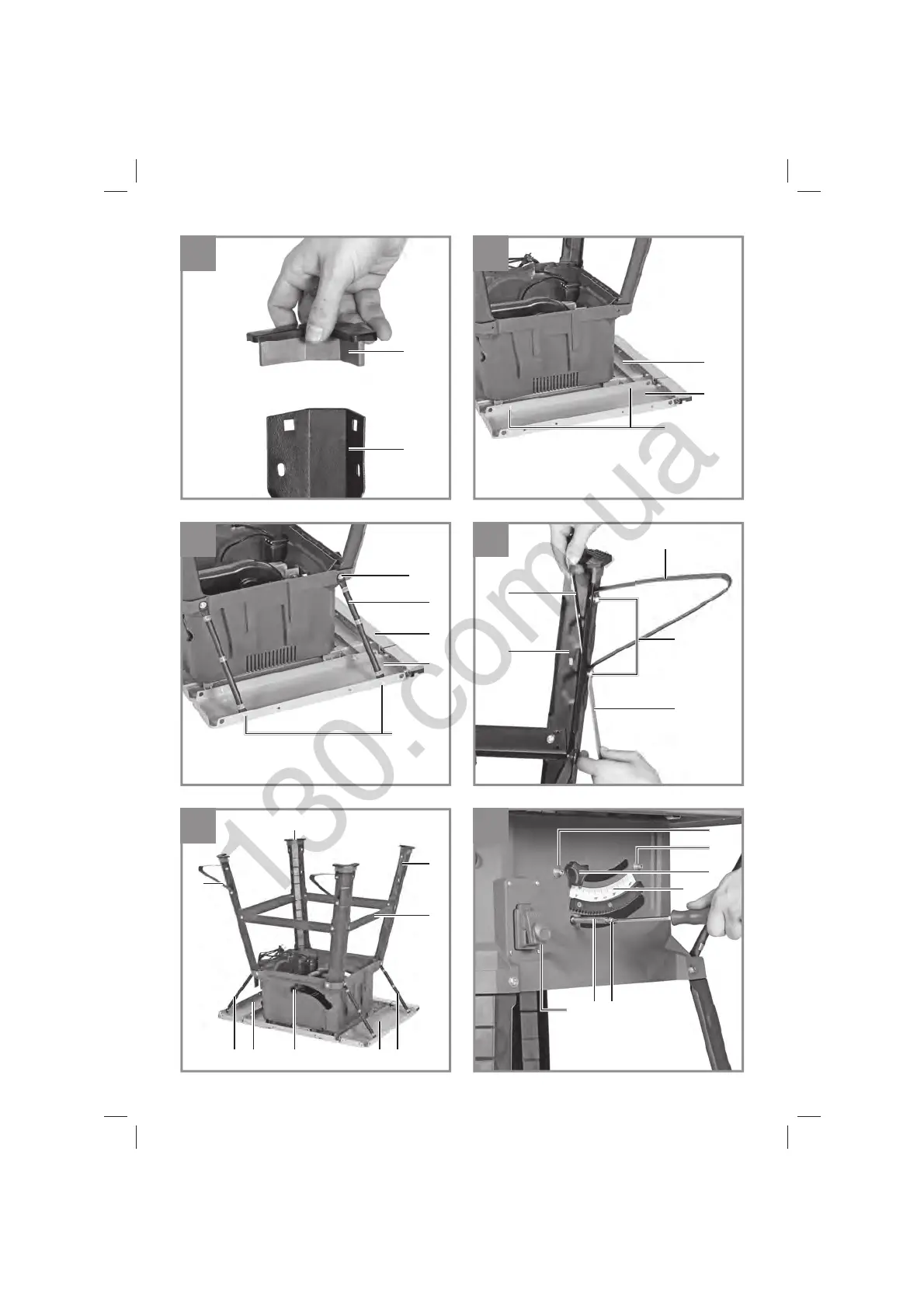 130.com.ua