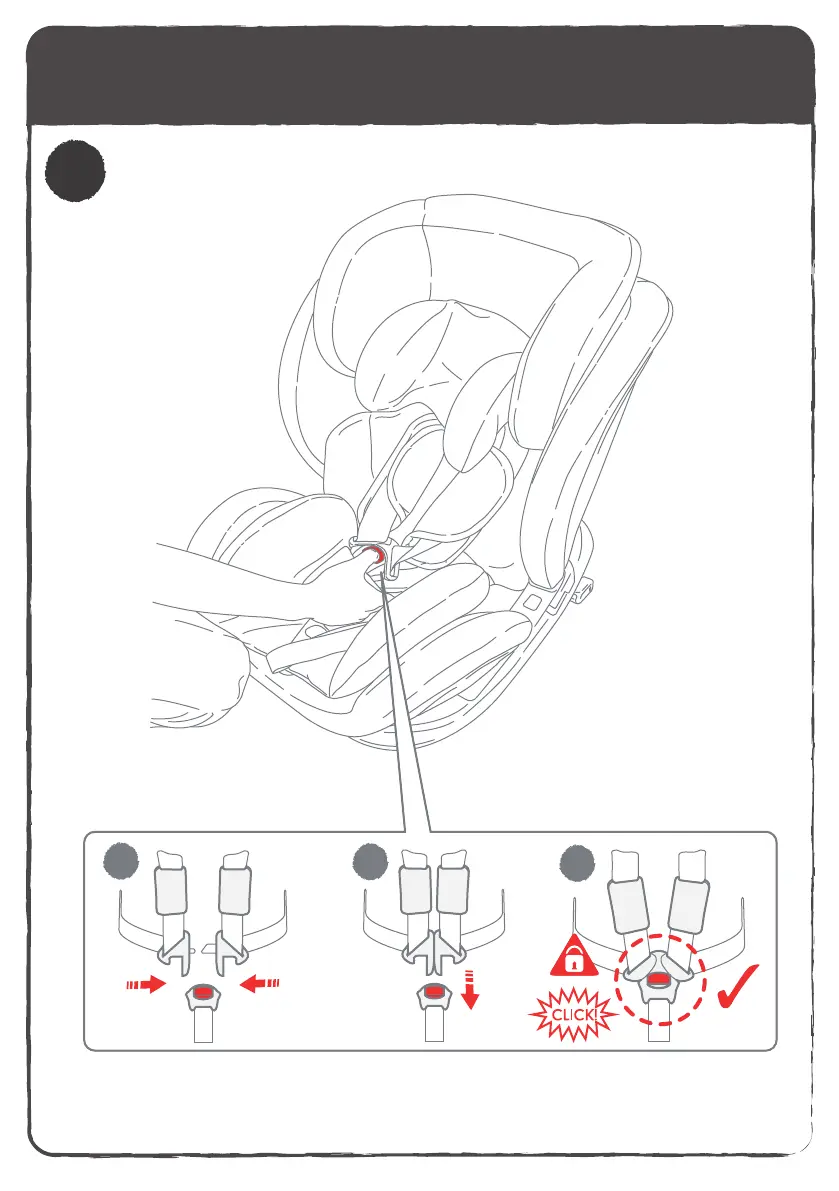 CLICK!