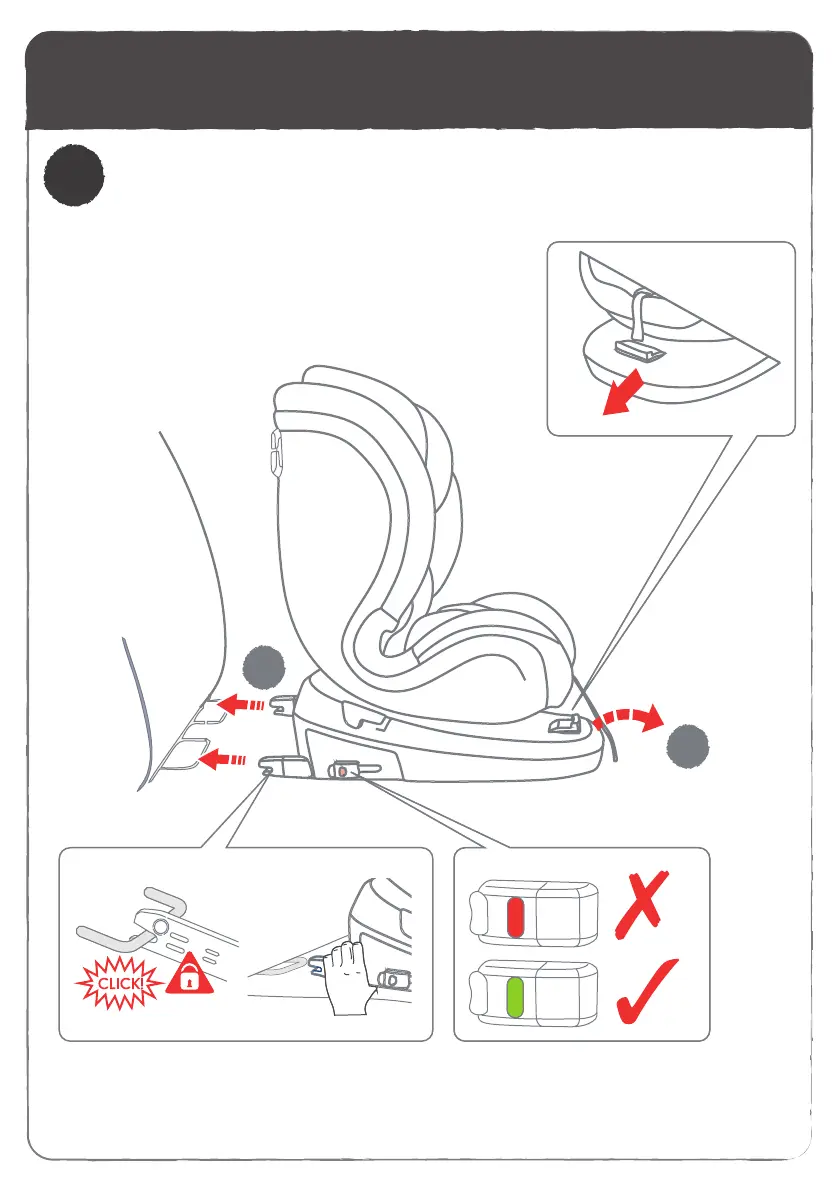 CLICK!