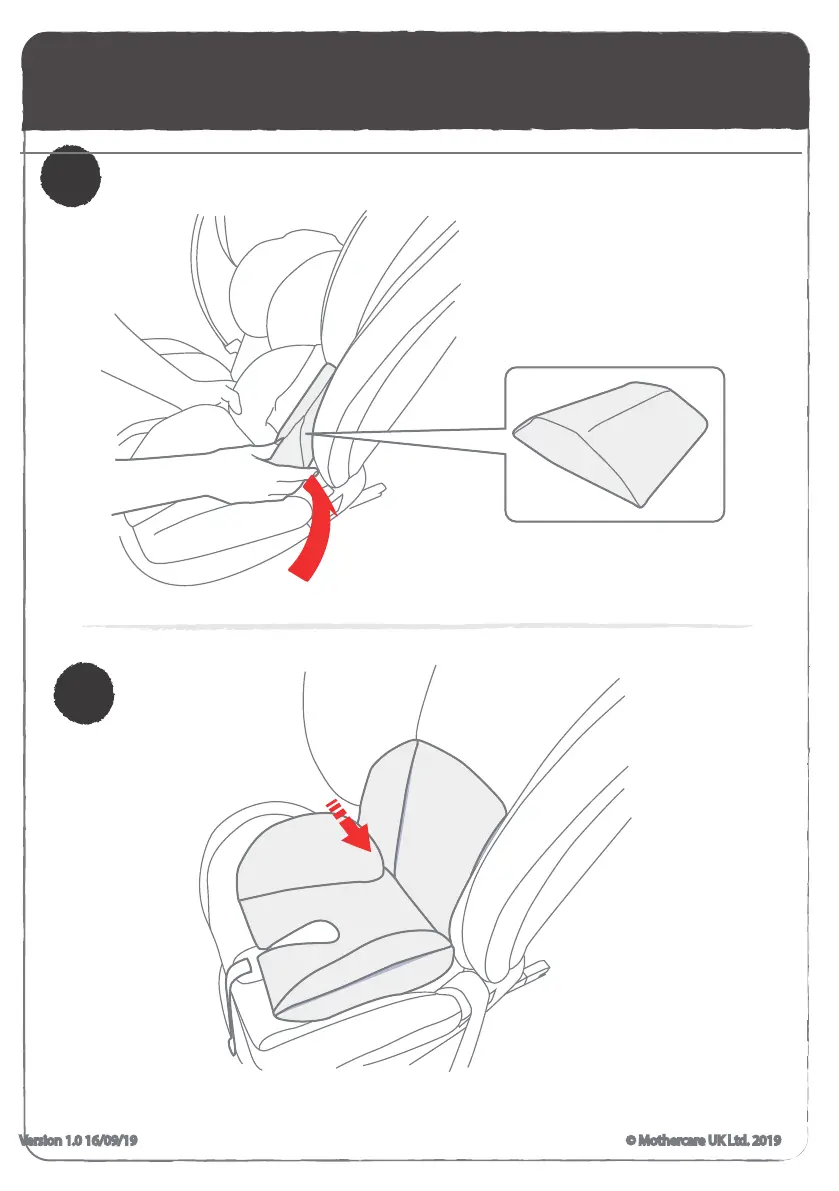 Version 1.0 16/09/19

© Mothercare UK Ltd. 2019