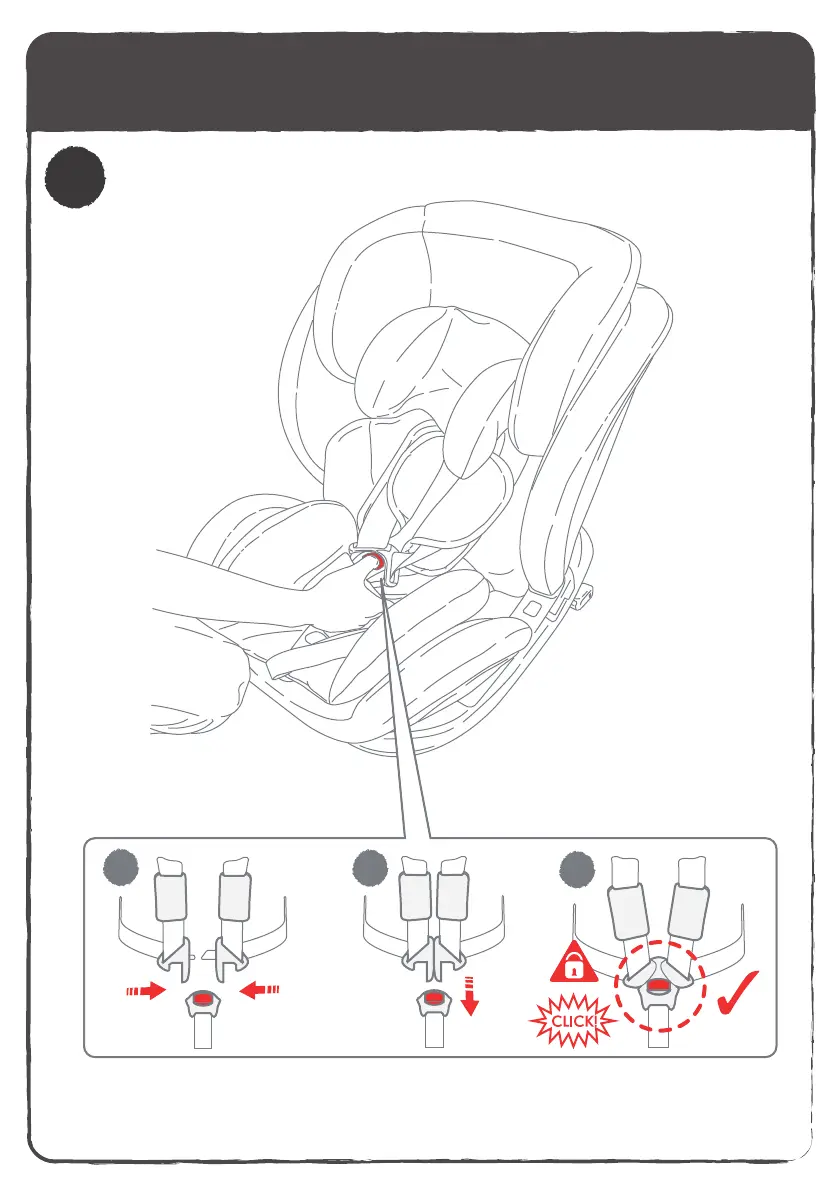 CLICK!