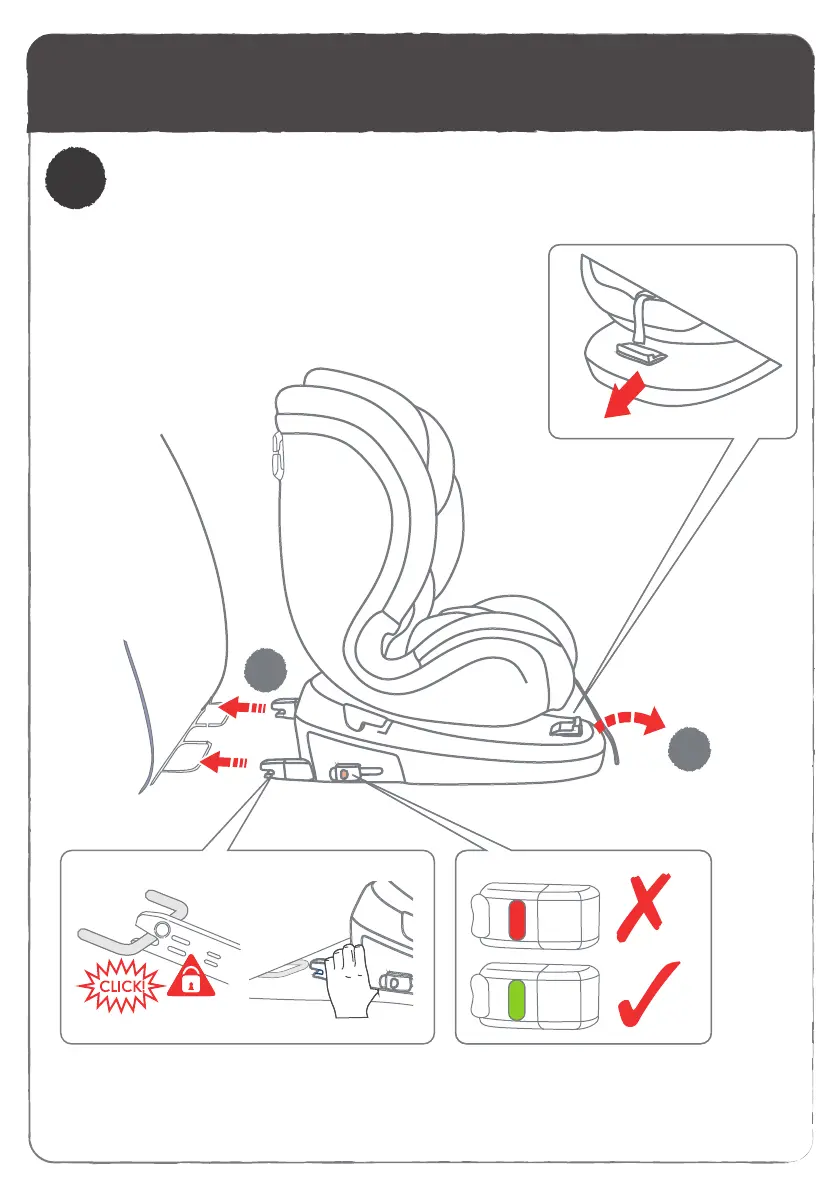 CLICK!