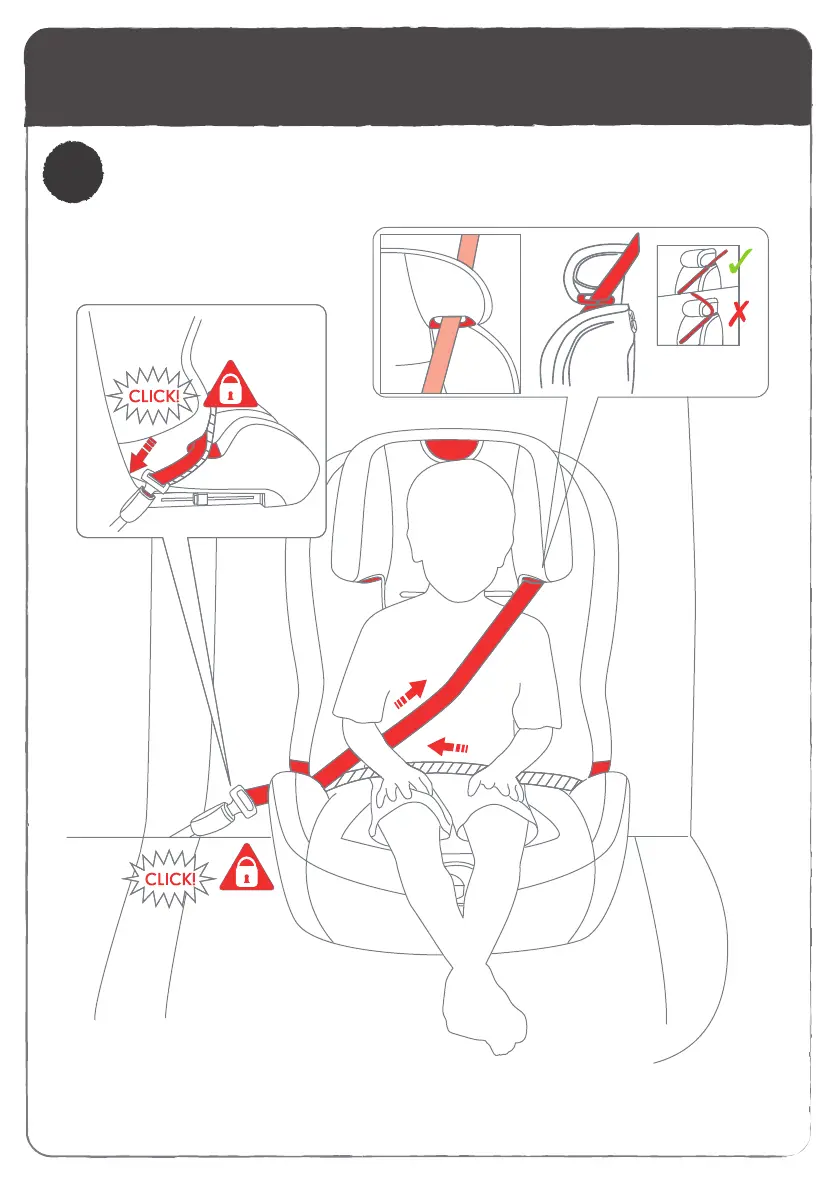 CLICK!

CLICK!