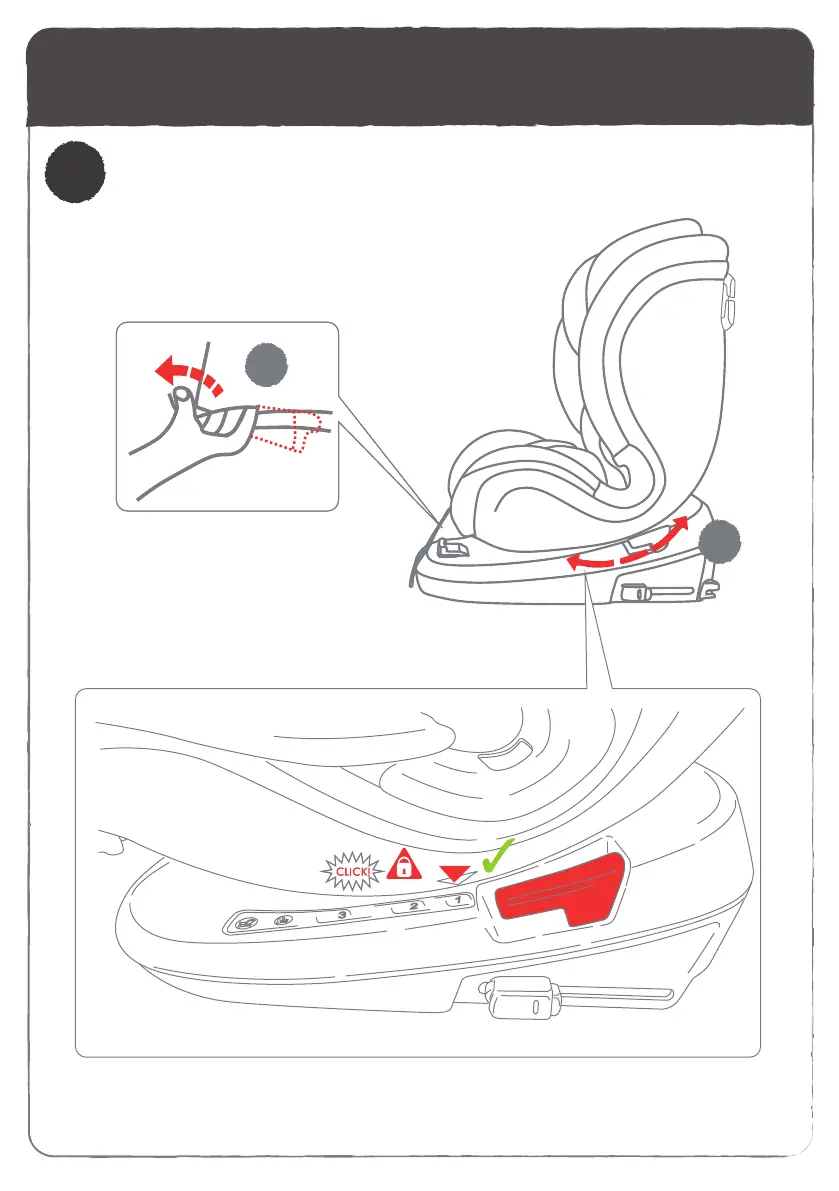 CLICK!

3

2

1