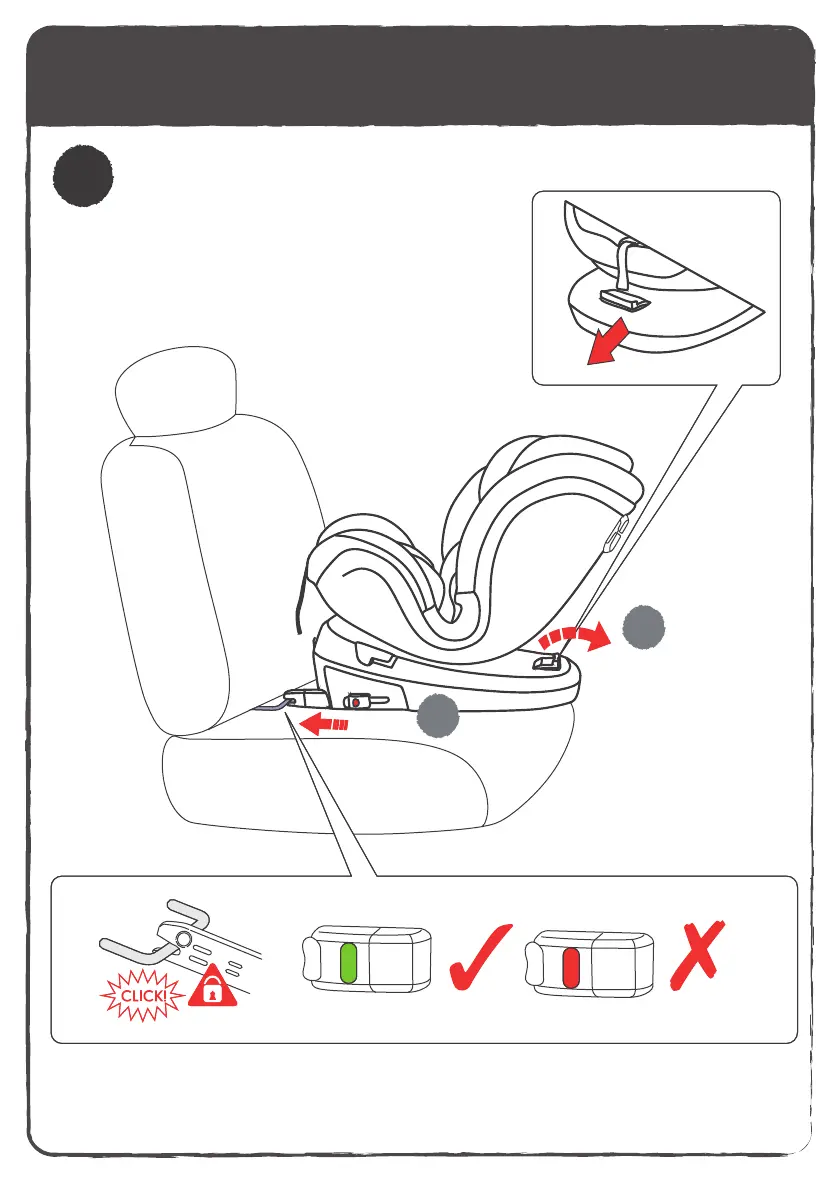 CLICK!