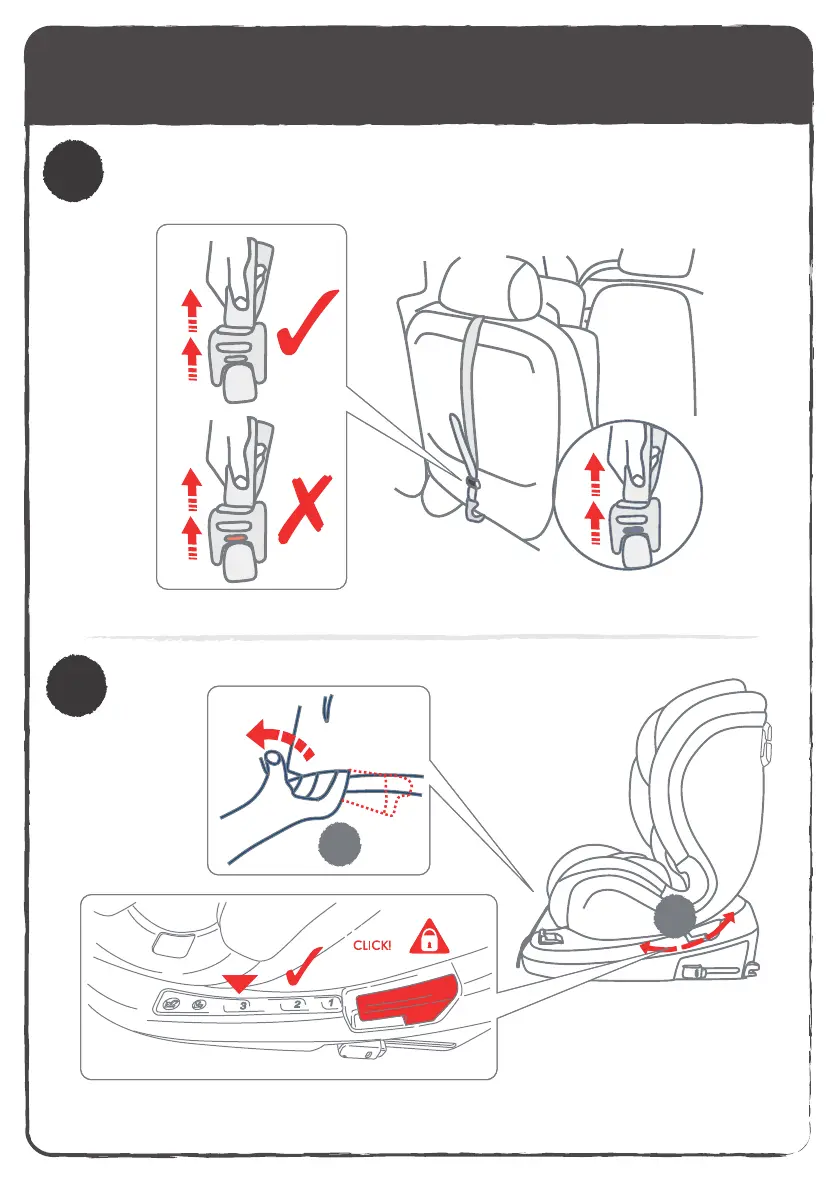 CLICK!

3

2

1