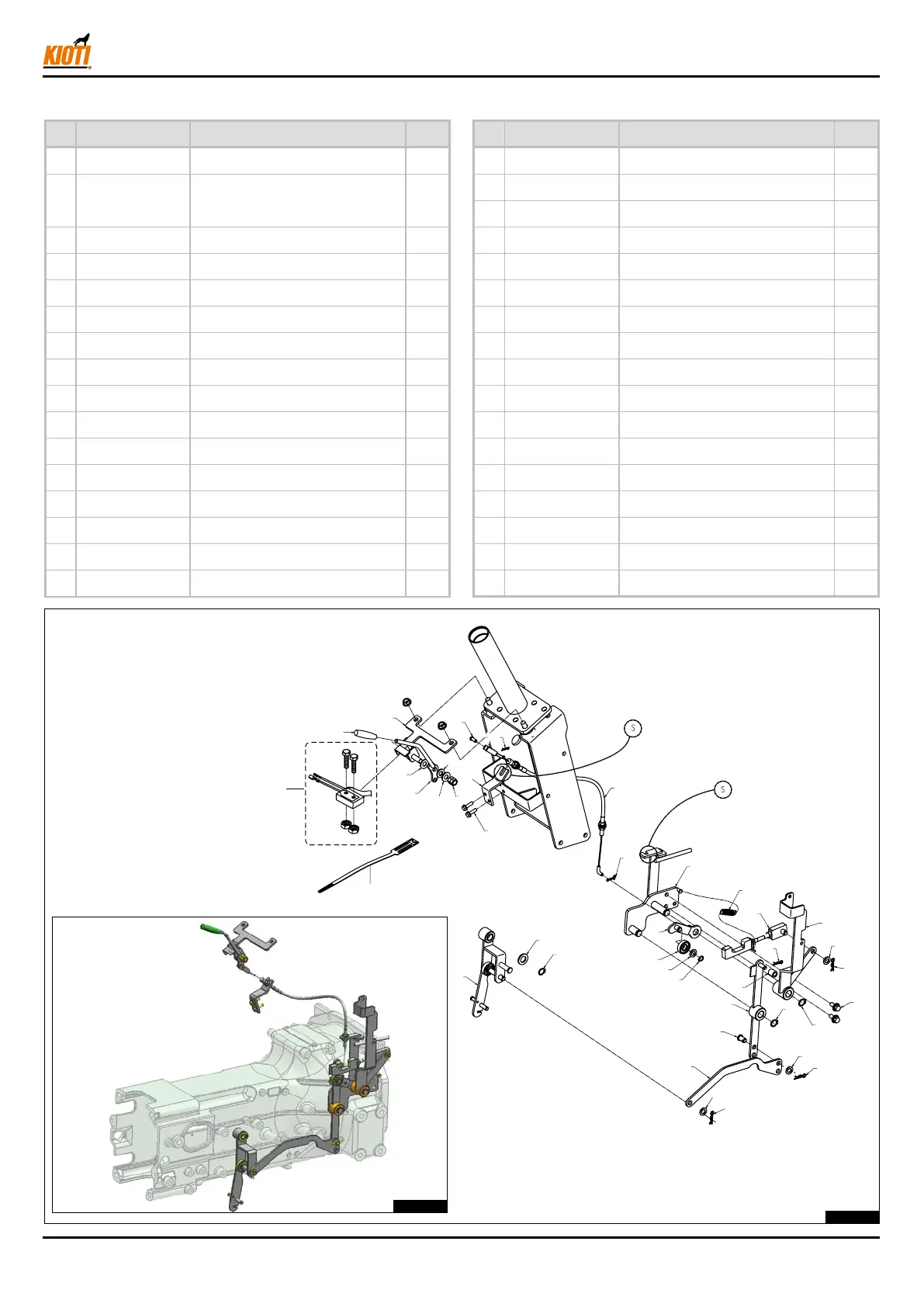 KIOTI

S

S