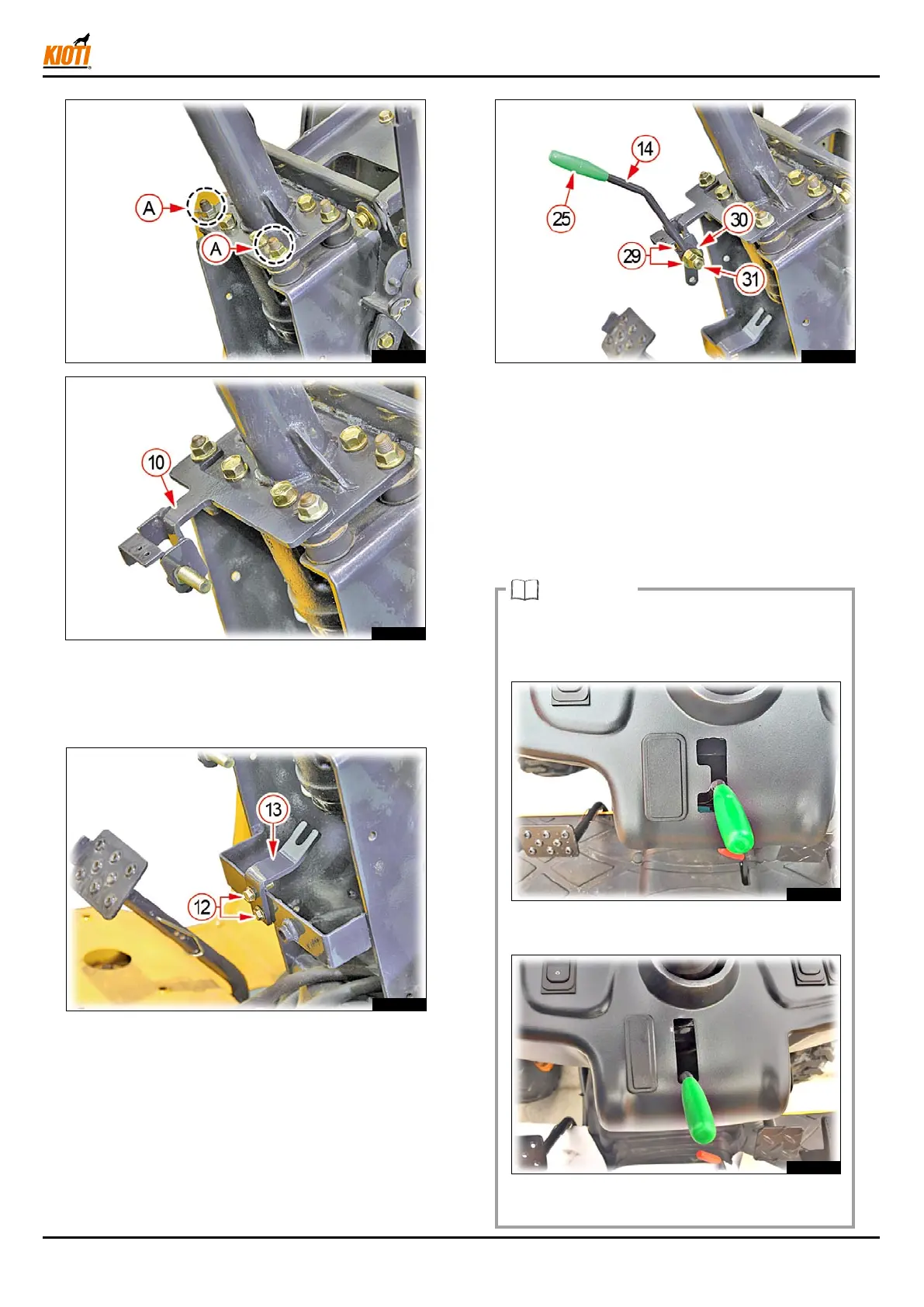 KIOTI

A

A

10

13

12

14

25

30

29

31