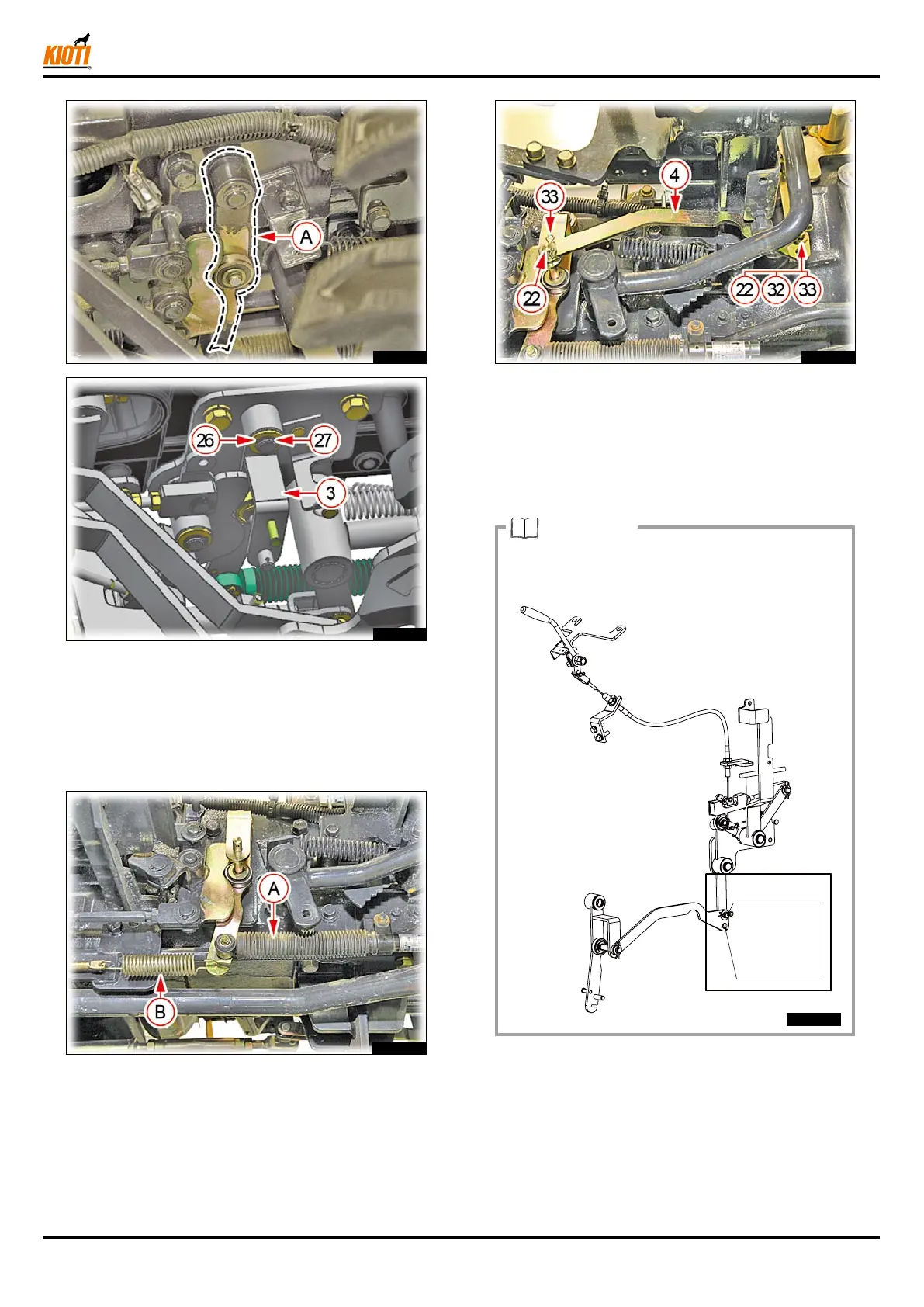 KIOTI

A

26

27

3

A

B

33

4

22

22

32

33