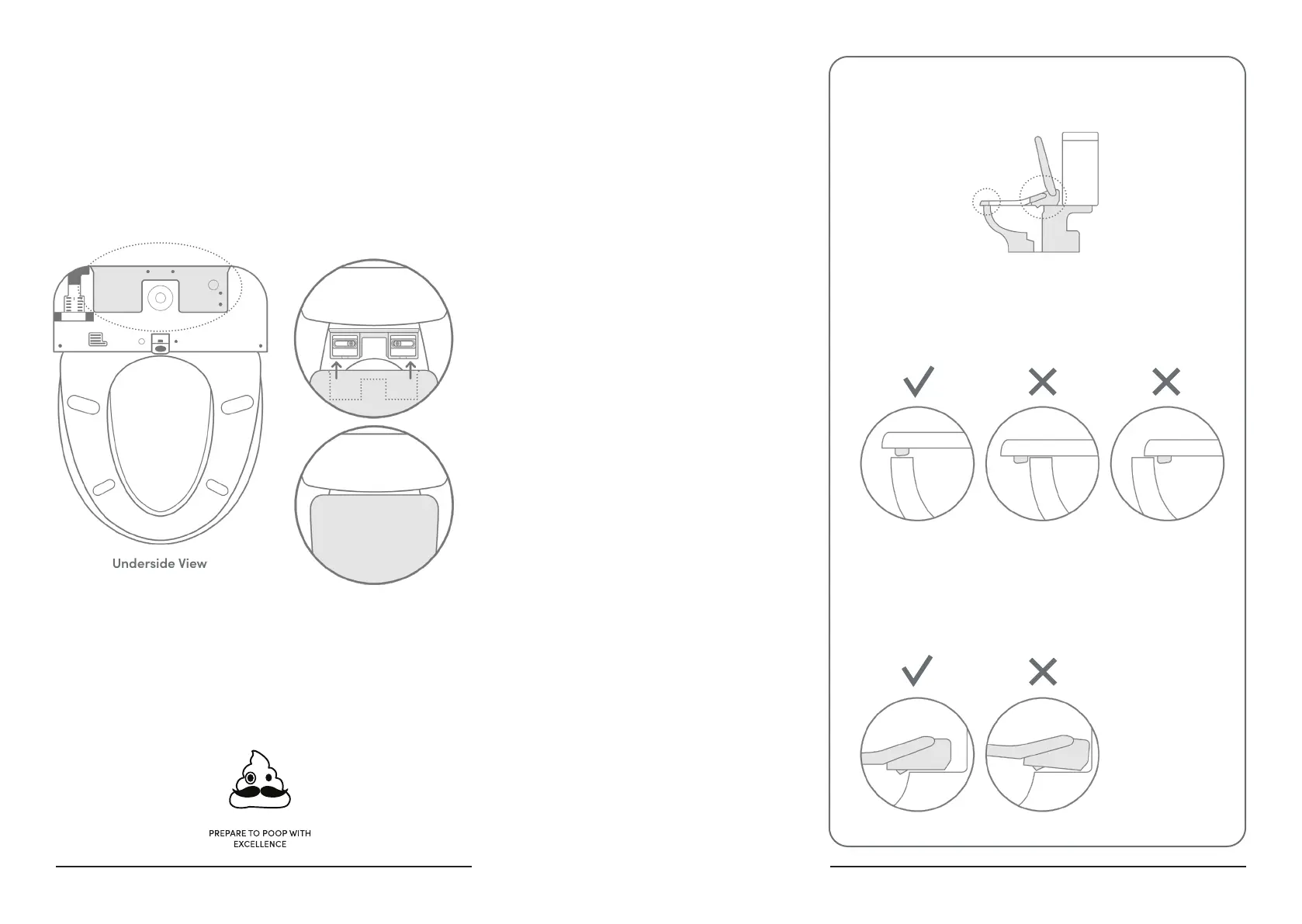 Underside View

PREPARE TO POOP WITH EXCELLENCE