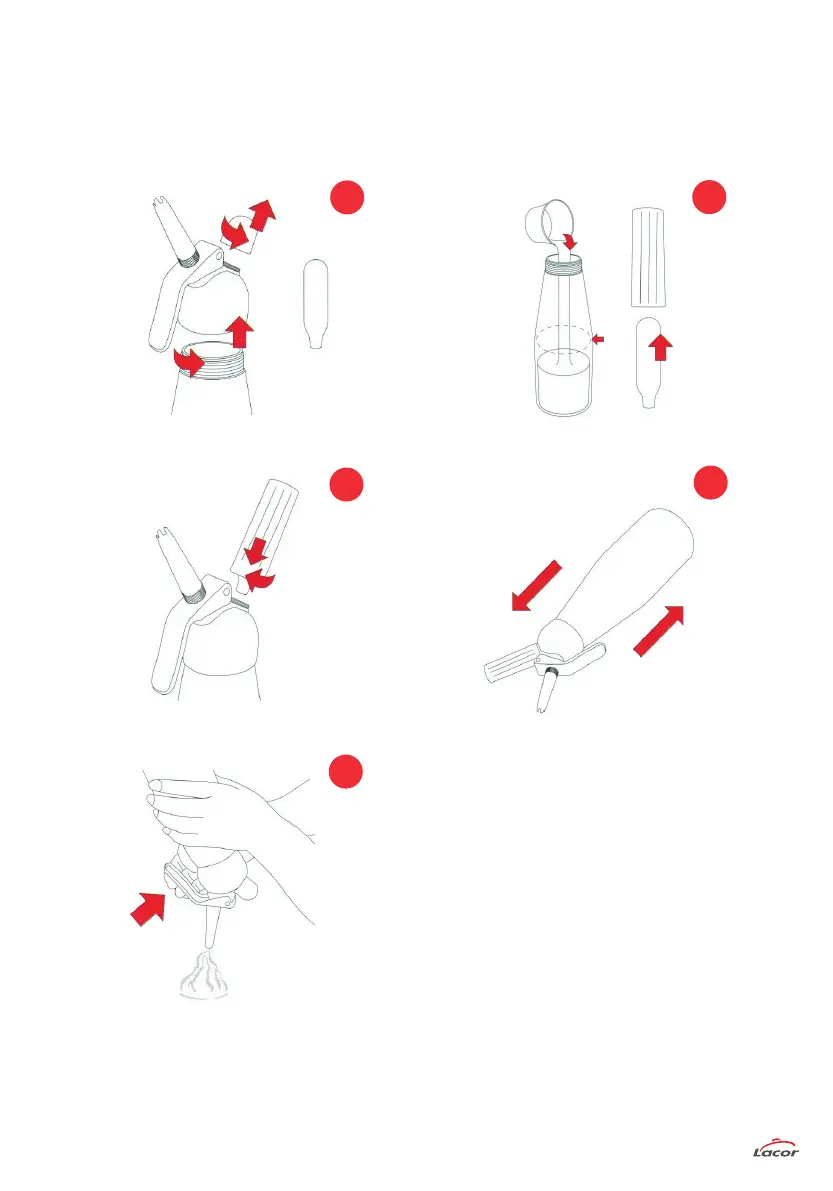 Lacor