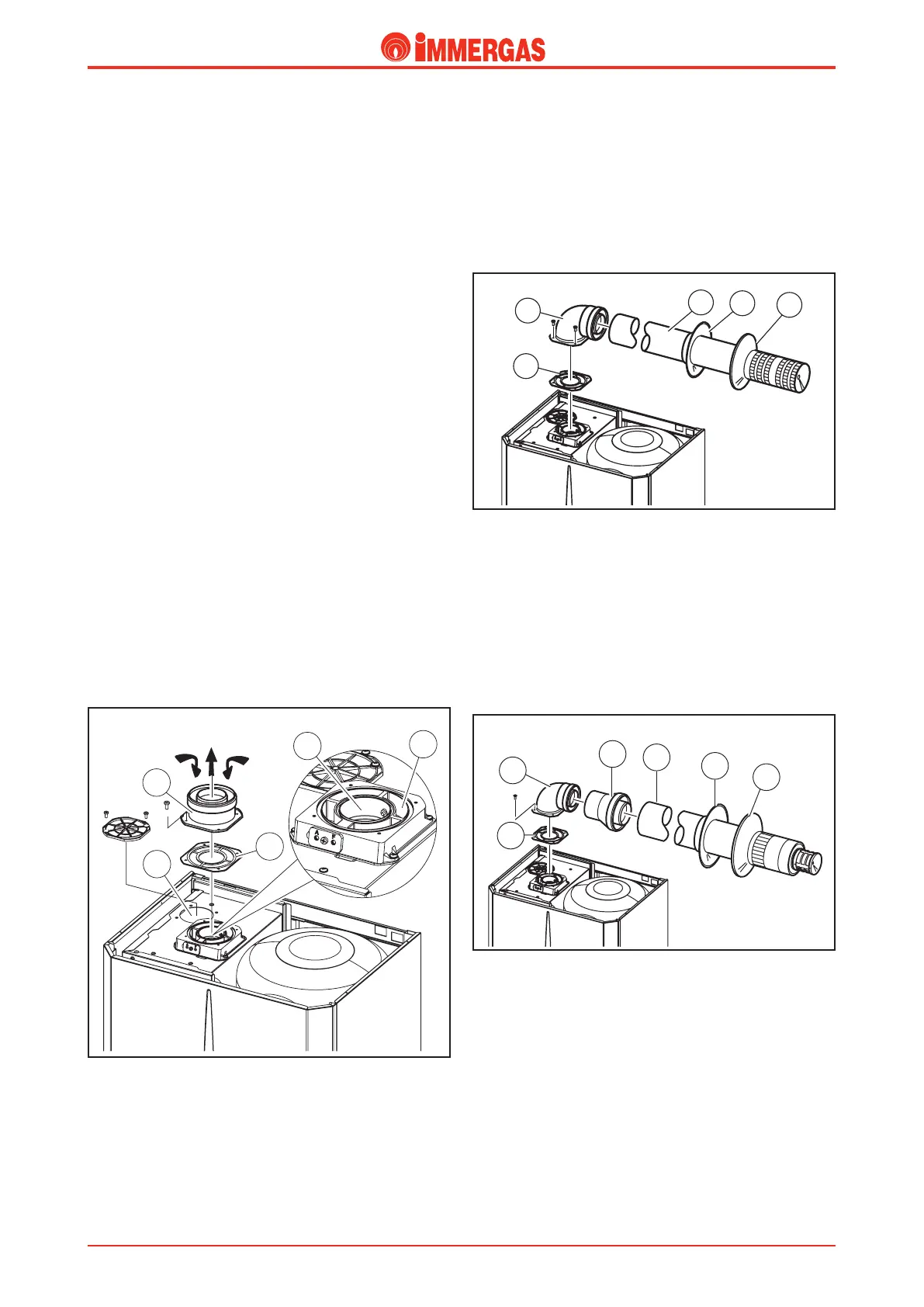 IMMERGAS