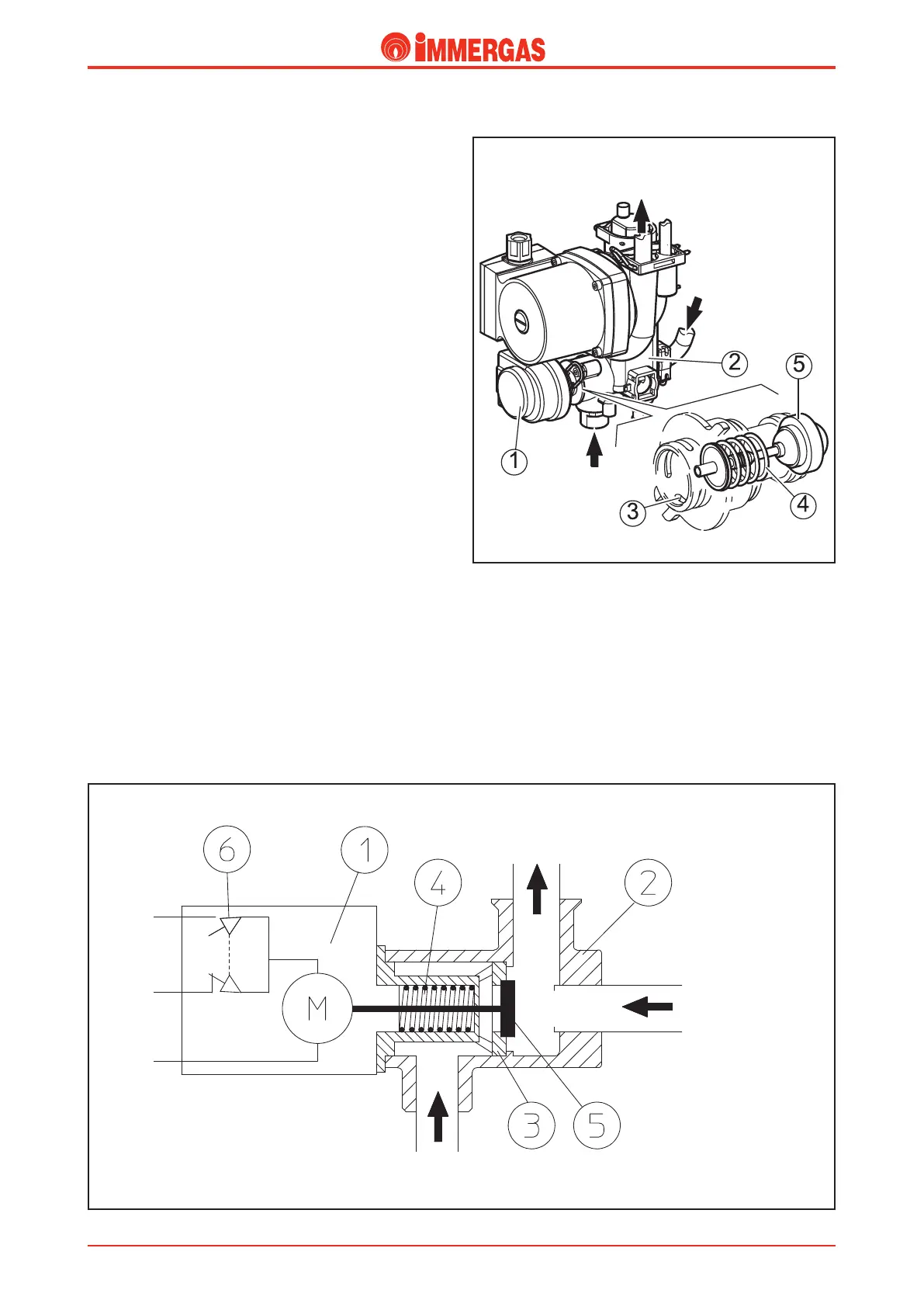 IMMERGAS

2
5
1
3
4

6
1
4
2
M
3
5