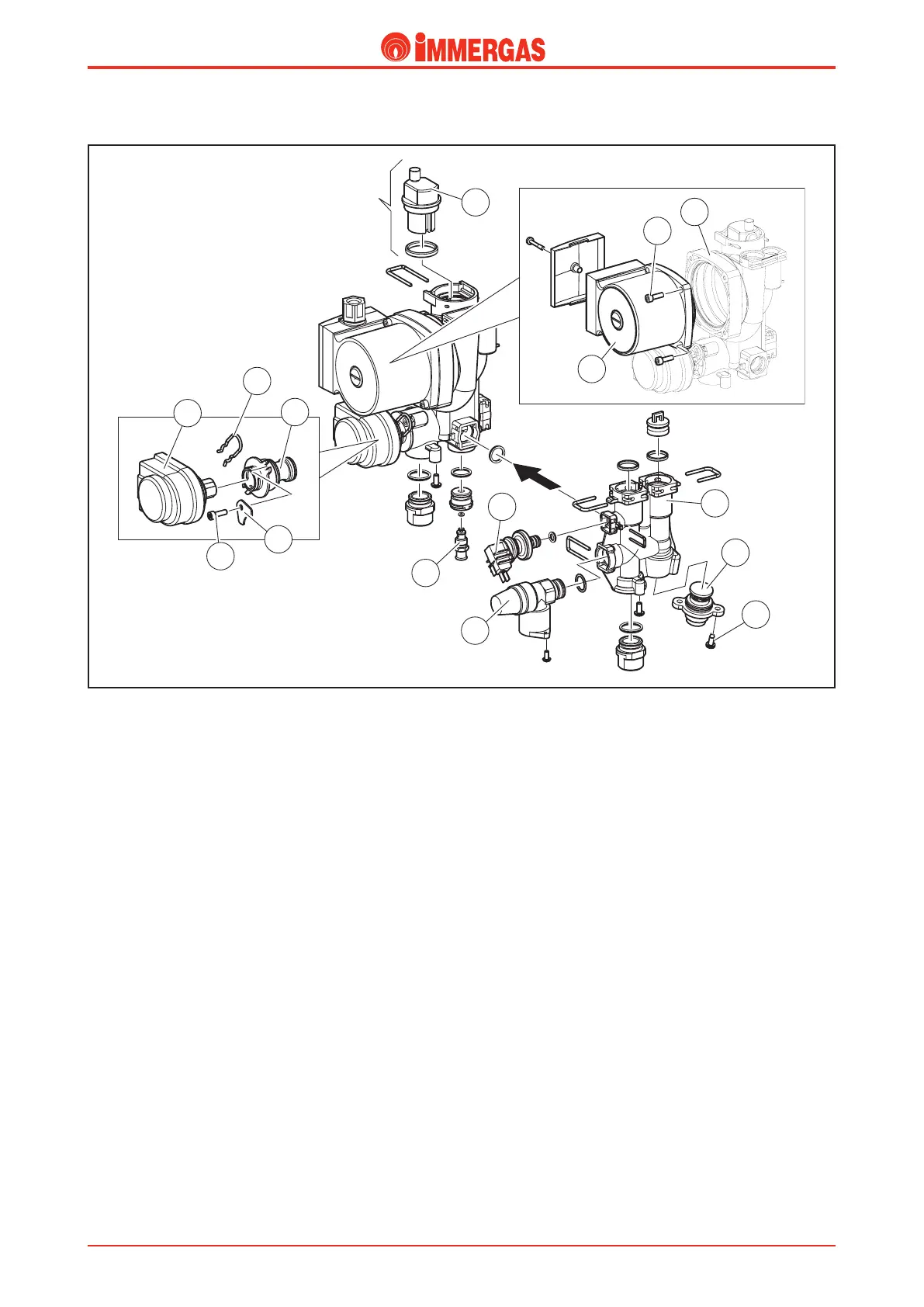 IMMERGAS