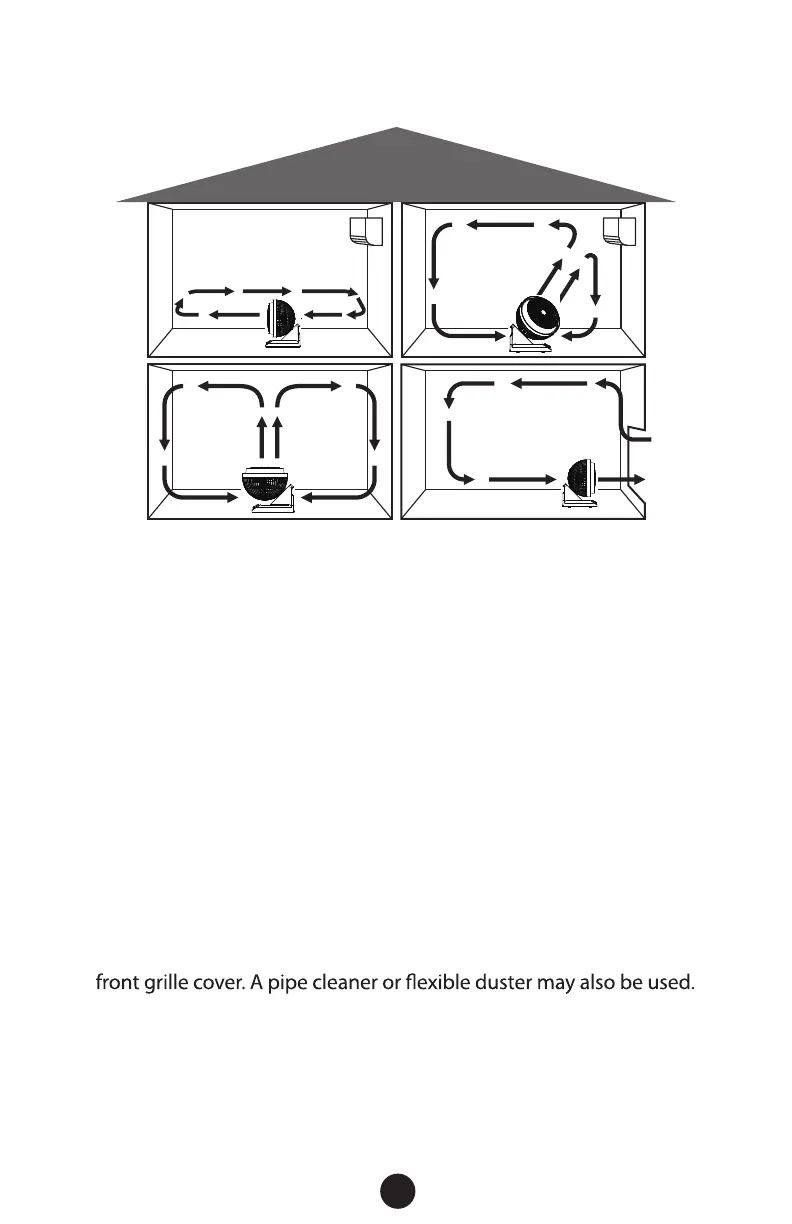 front grille cover. A pipe cleaner or flexible duster may also be used.