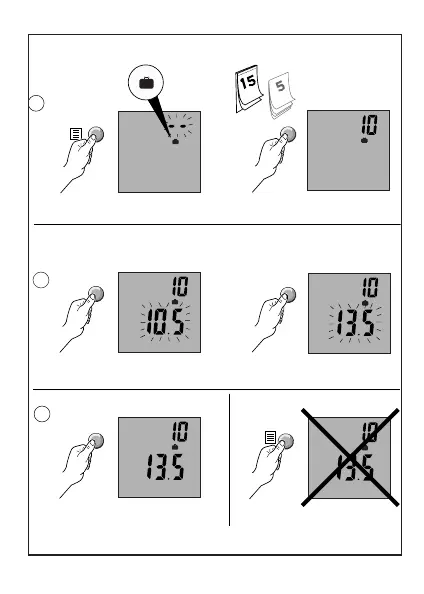 15
5
10

10
10.5
10
13.5

10
13.5
10
13.5