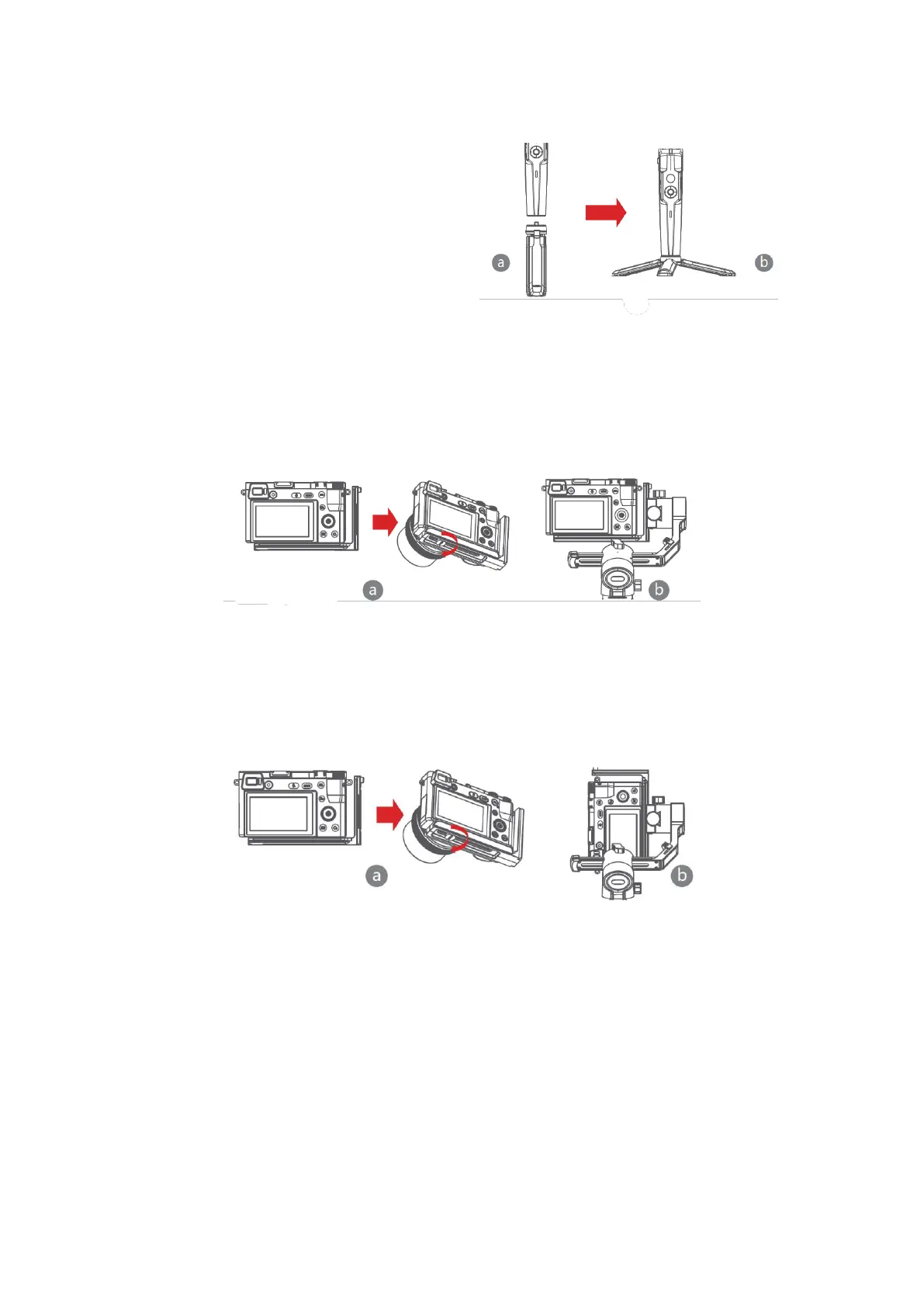 a

b

a

b

a

b