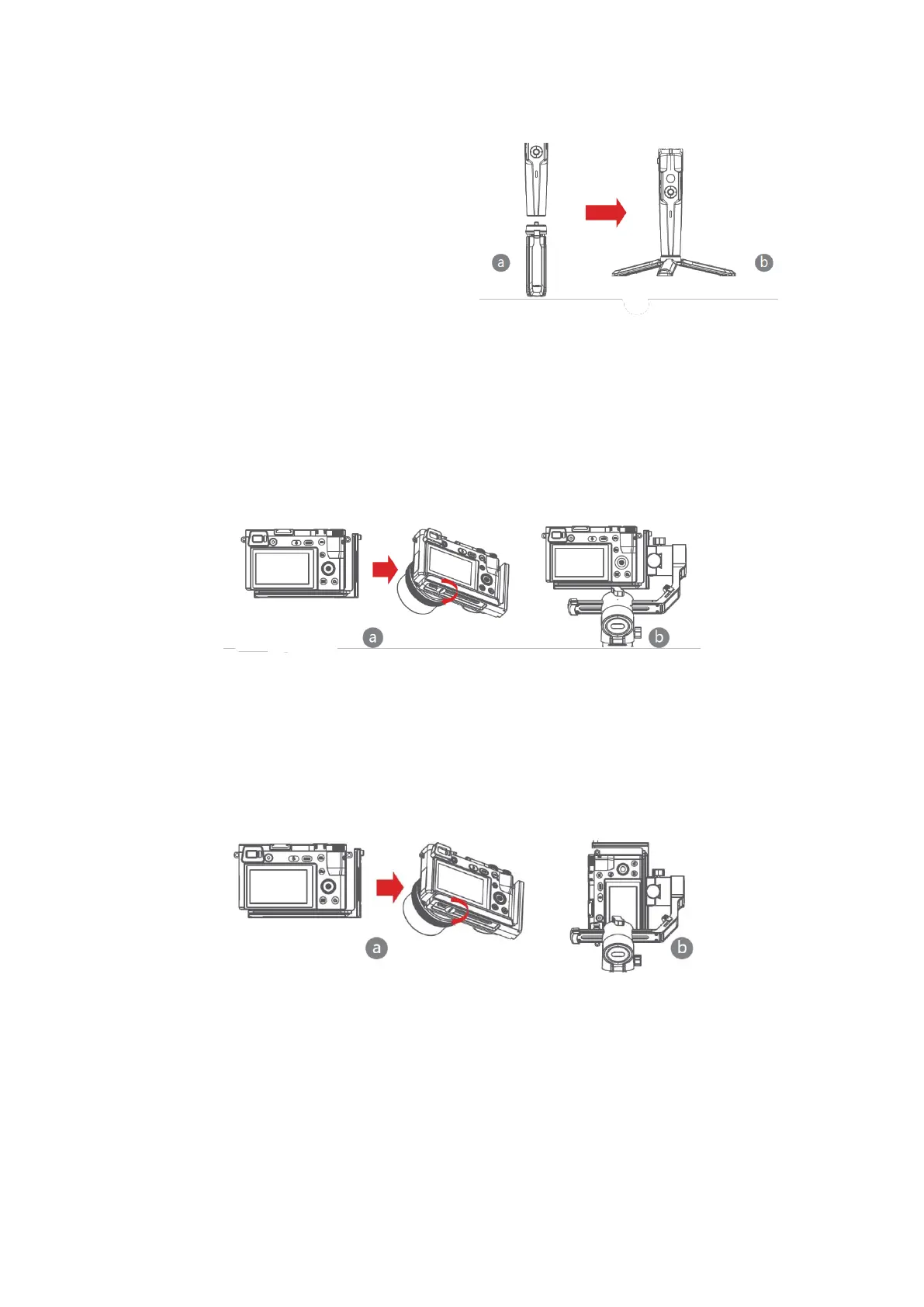 a

b

a

b

a

b