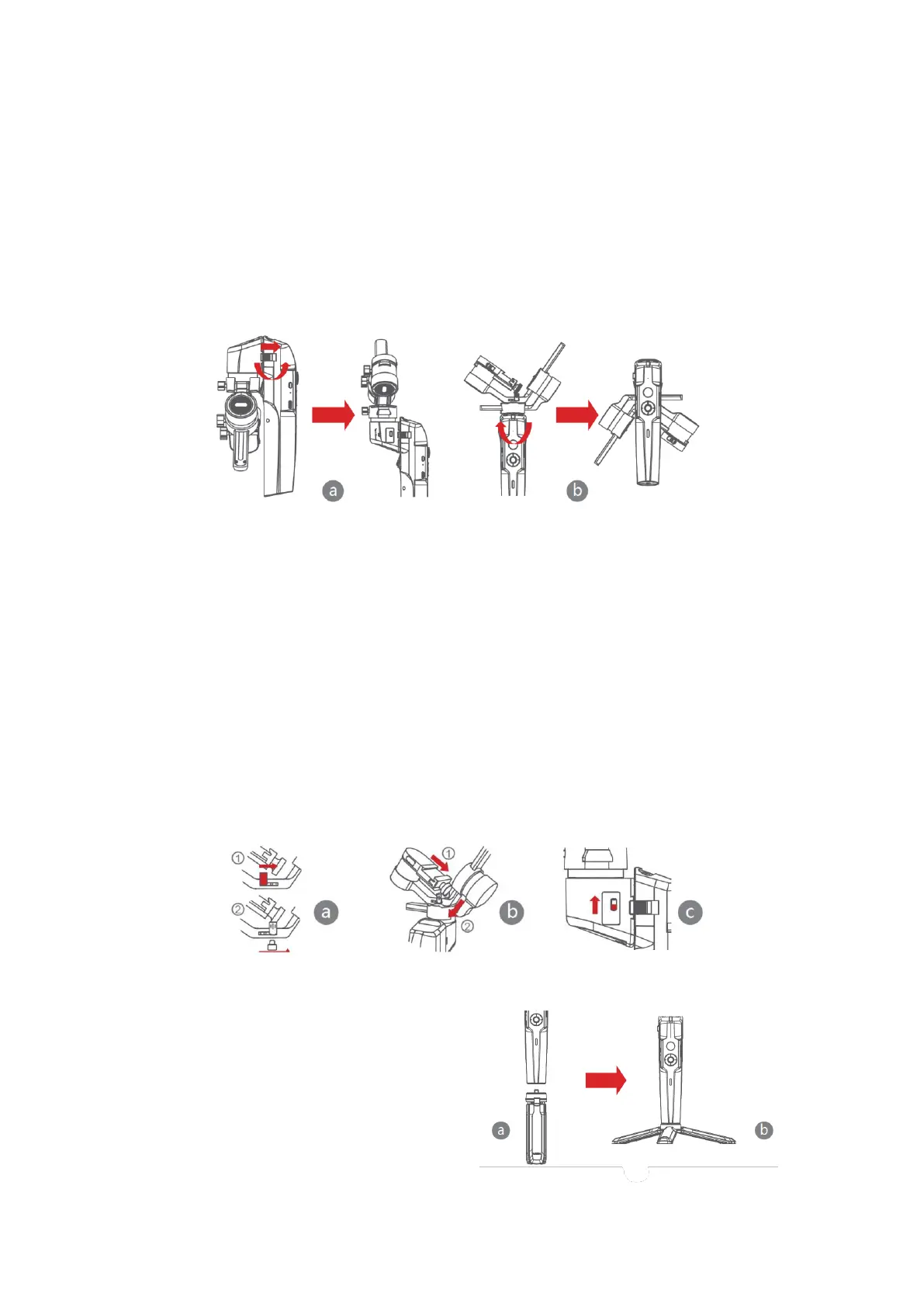 a

b

①

②

a

①

②

b

c

a

b