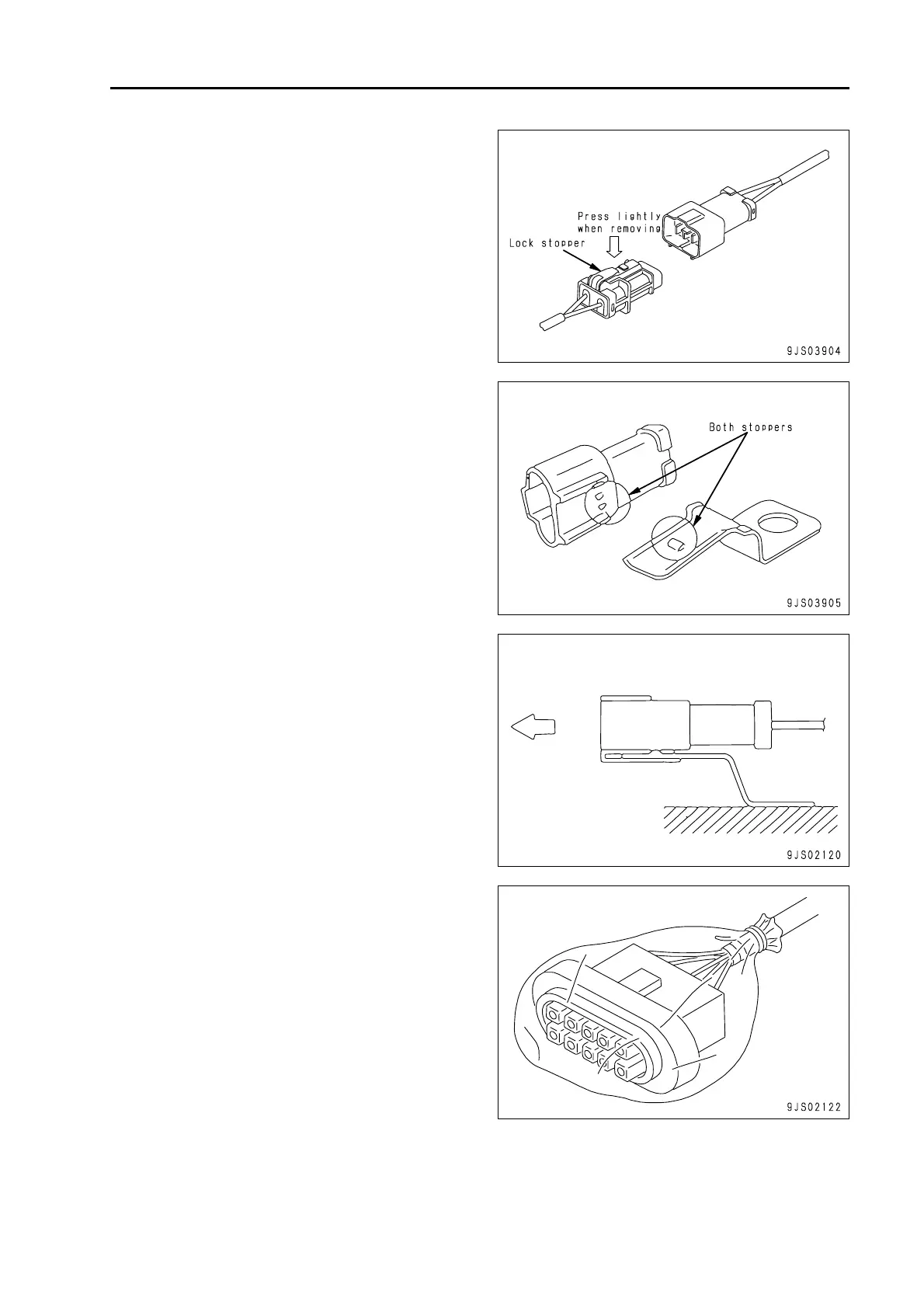 Press lightly when removing

Lock stopper

9JS03904

Both stoppers

9JS03905

9JS02120

9JS02122