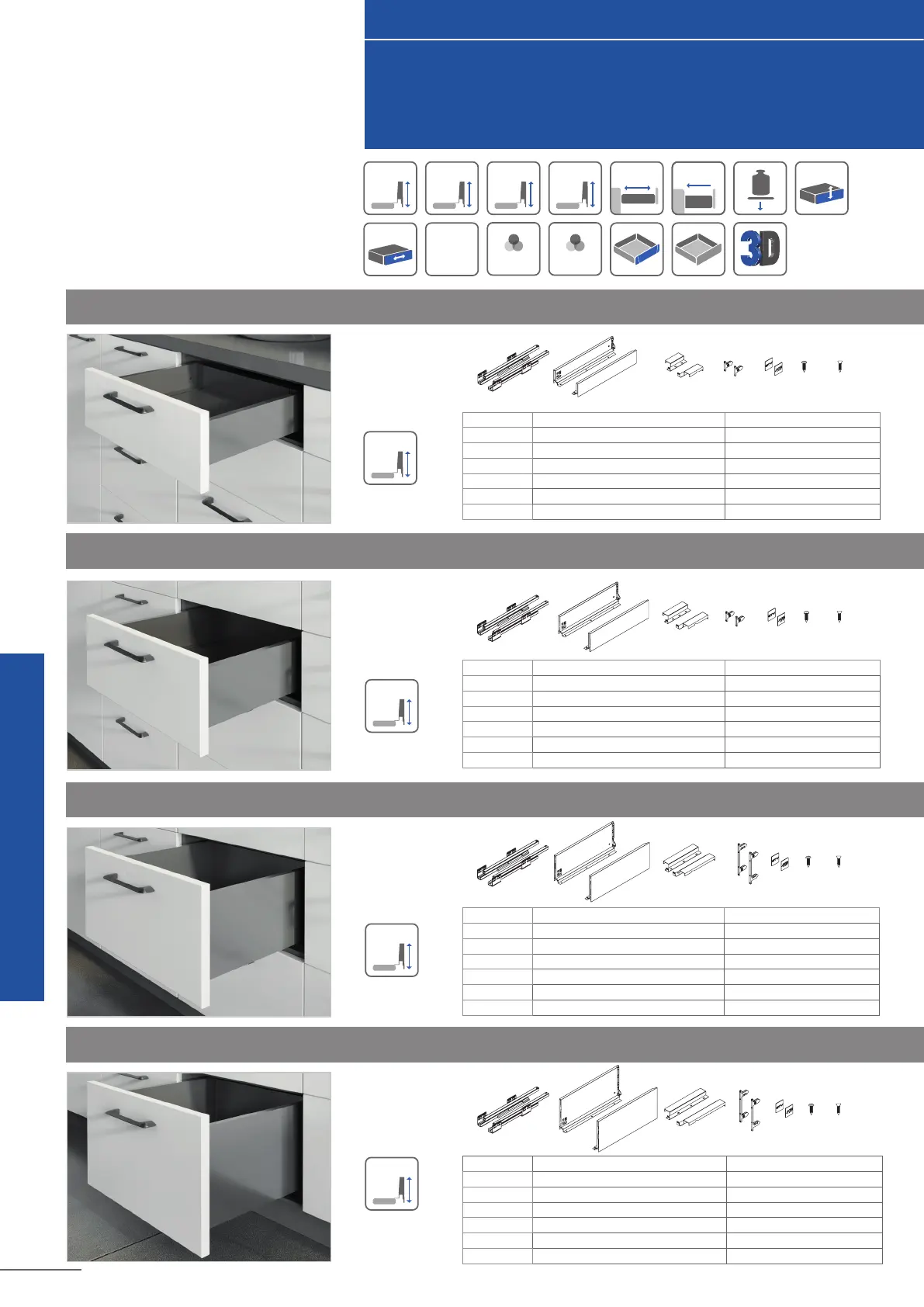 3D