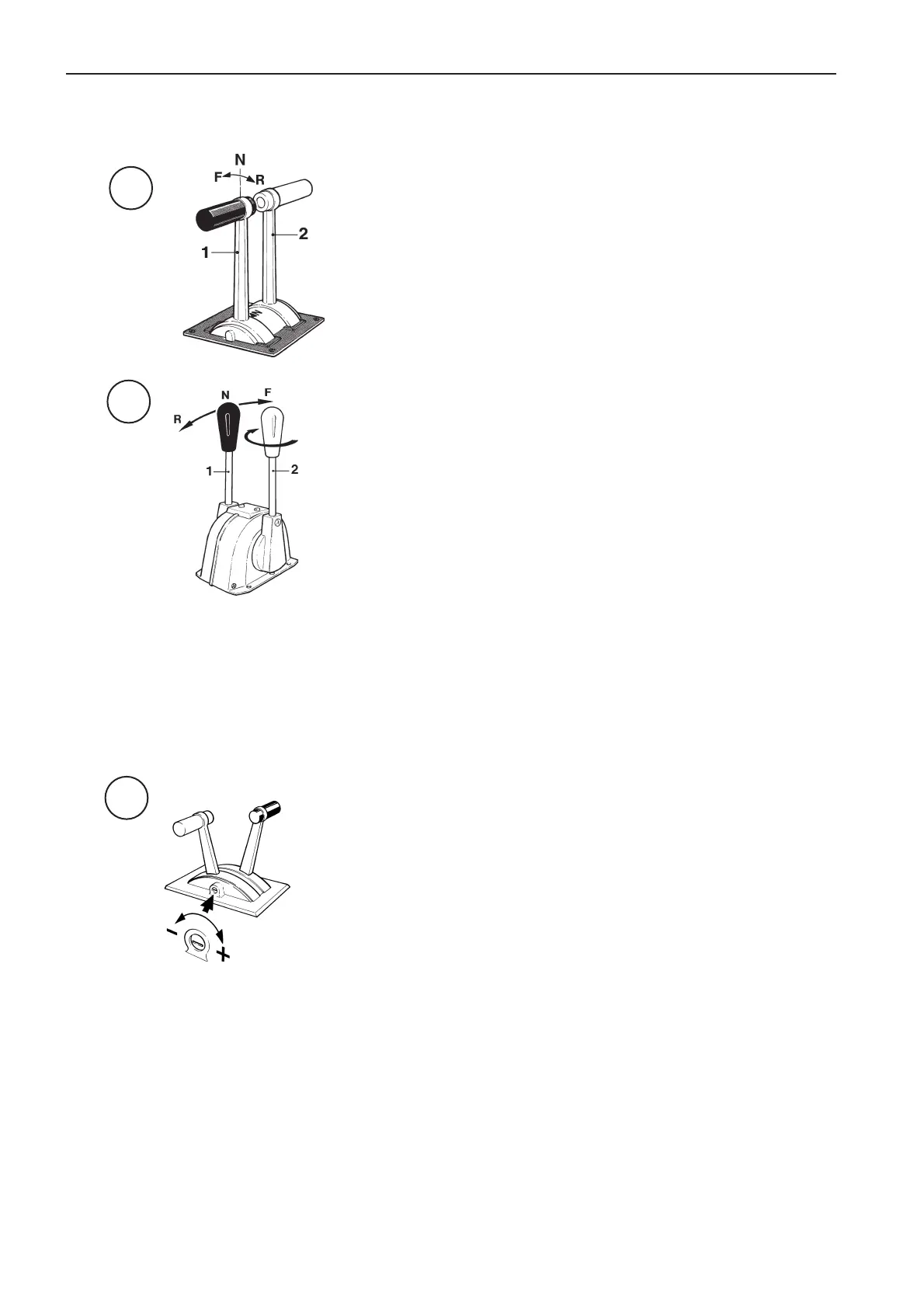 N

F

R

1

2

N

F

R

1

2

-

+