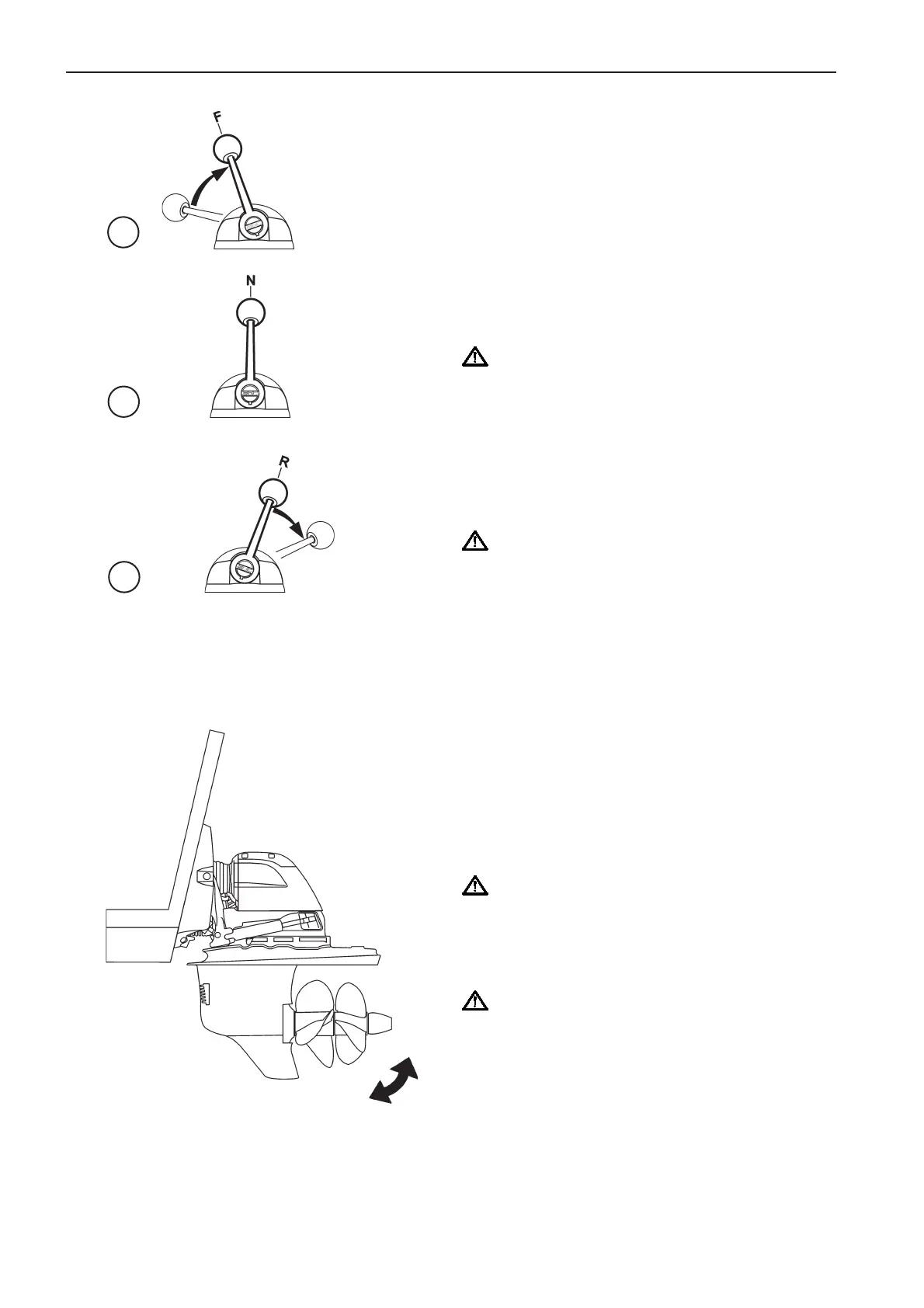 F

N

R