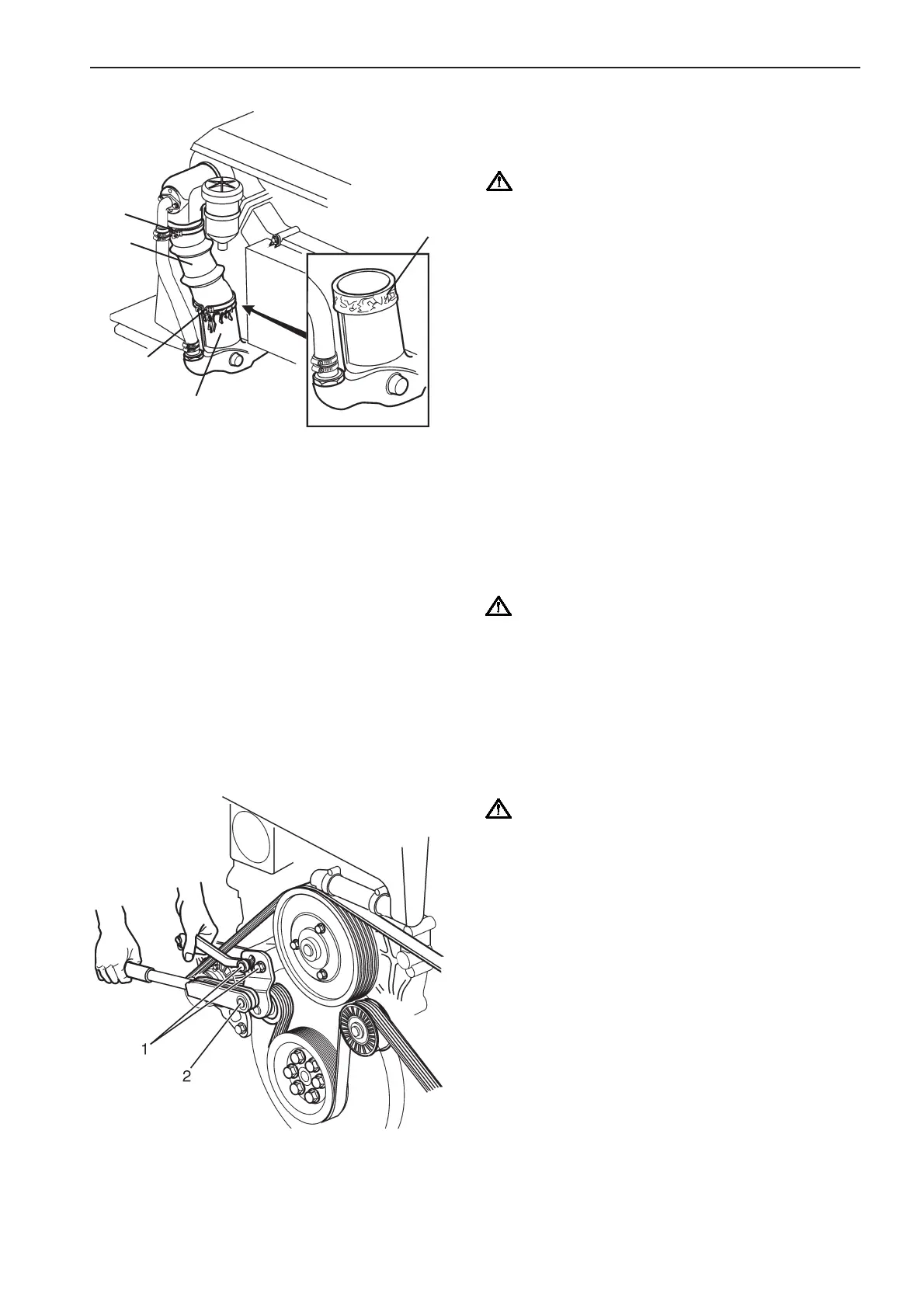 1

2