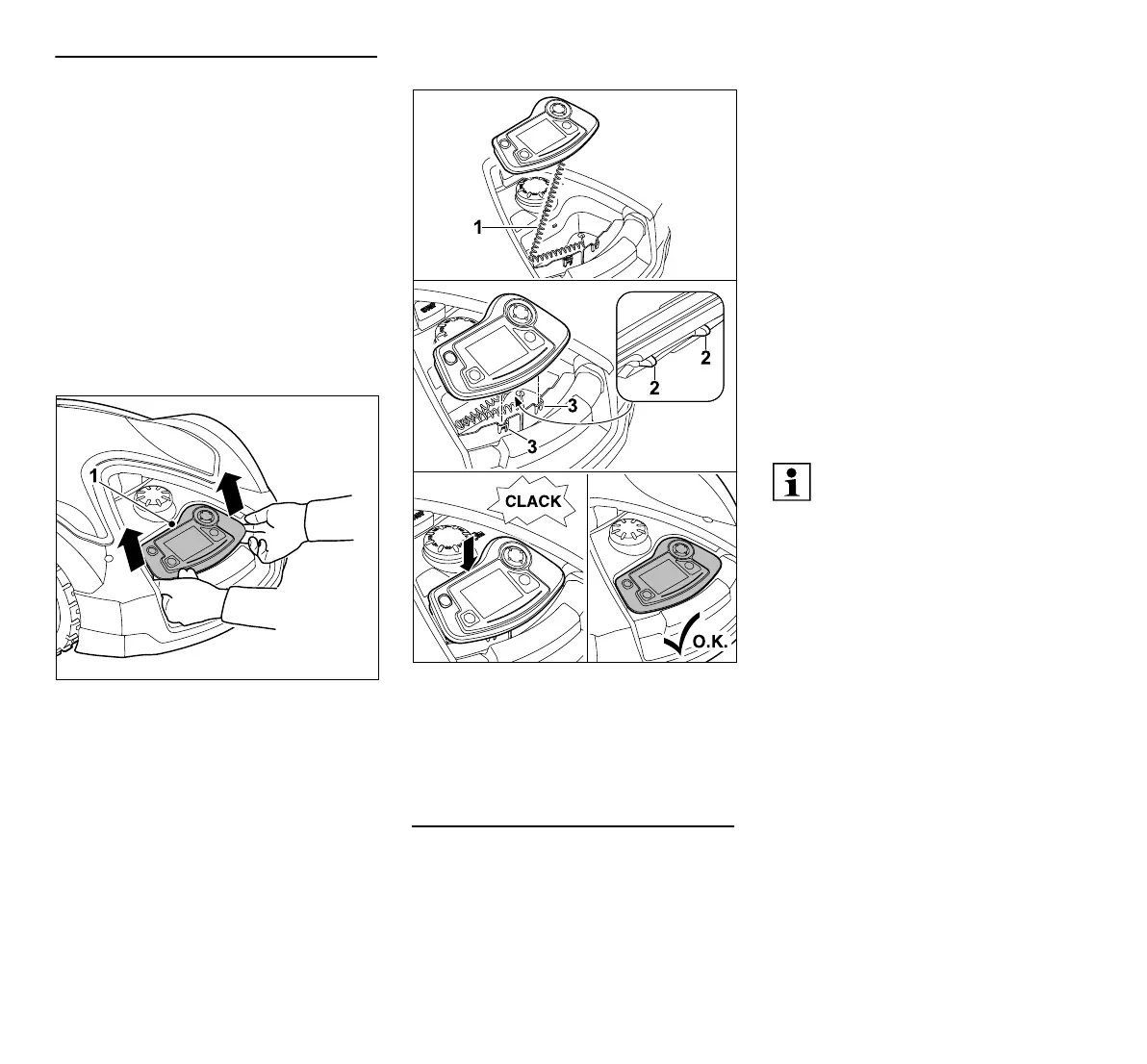 1

1

2

2

3

3

CLACK

O.K.