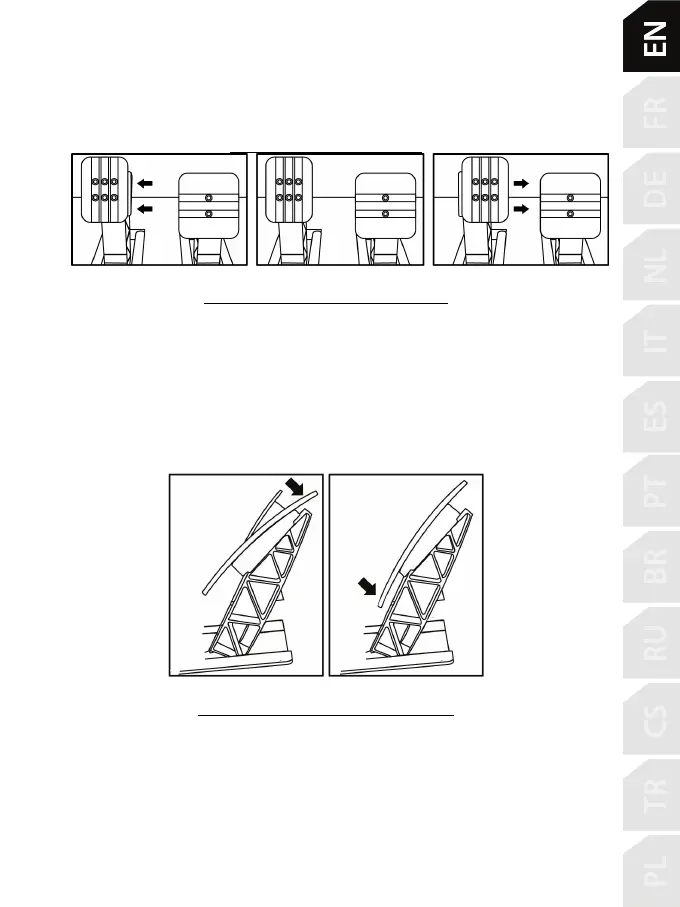 EN
FR
DE
NL
IT
ES
PT
BR
RU
CS
TR
PL