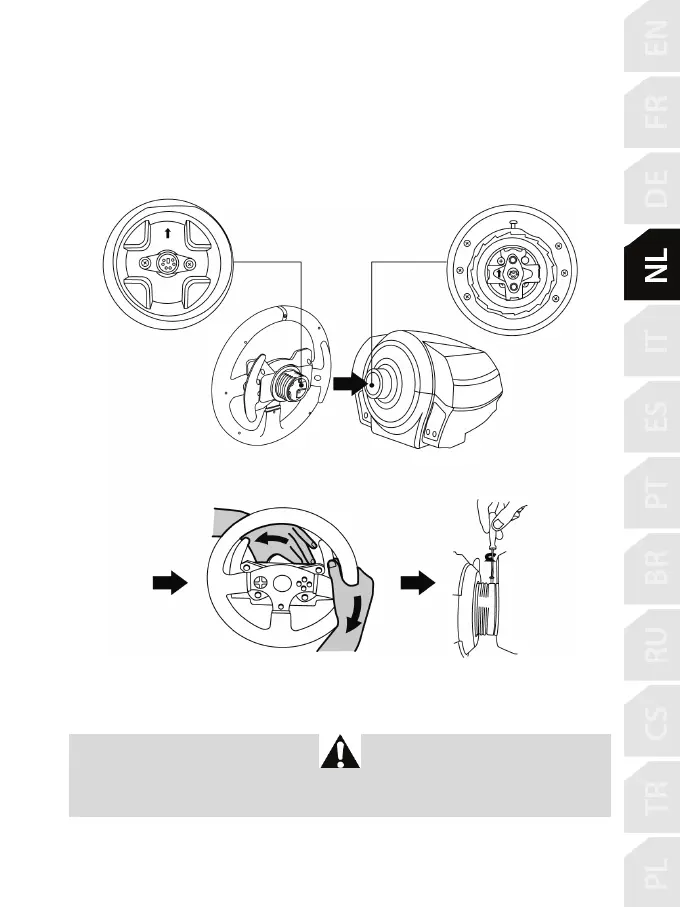 EN
FR
DE
NL
IT
ES
PT
BR
RU
CS
TR
PL