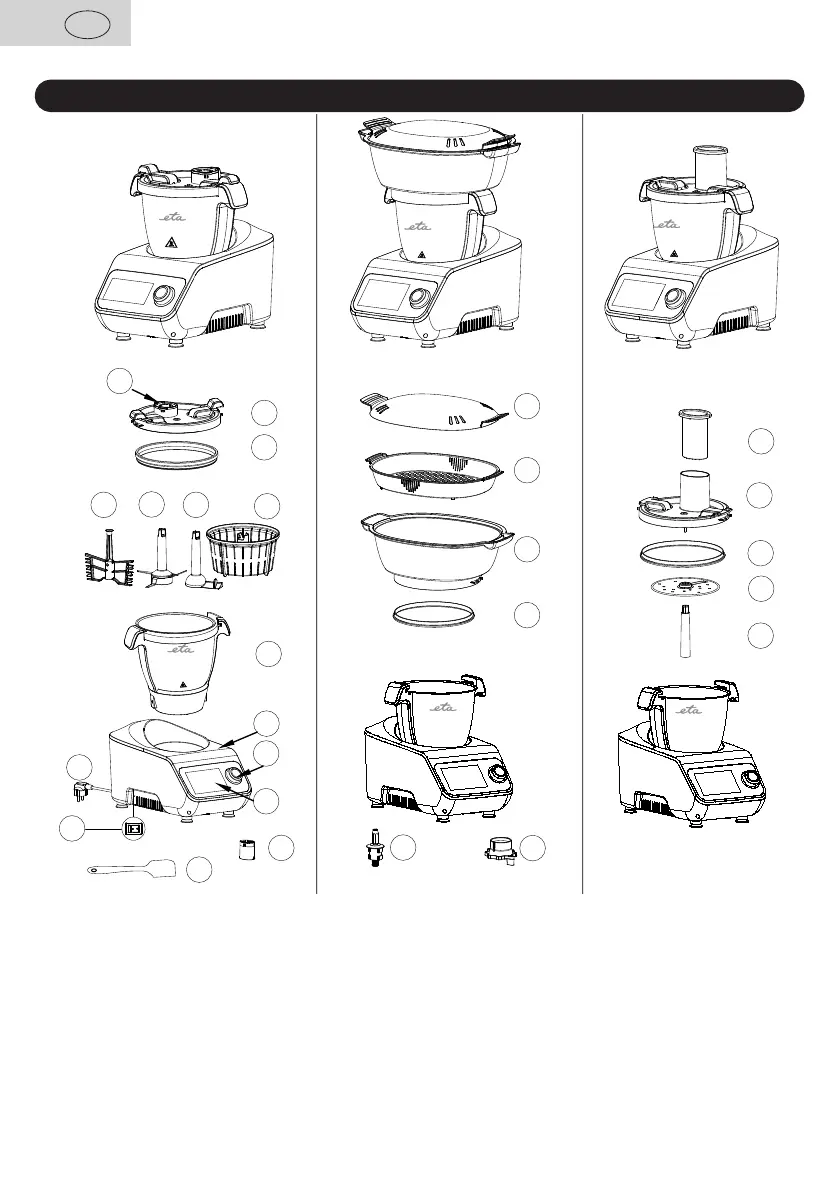 eta

eta

eta

eta

eta

eta