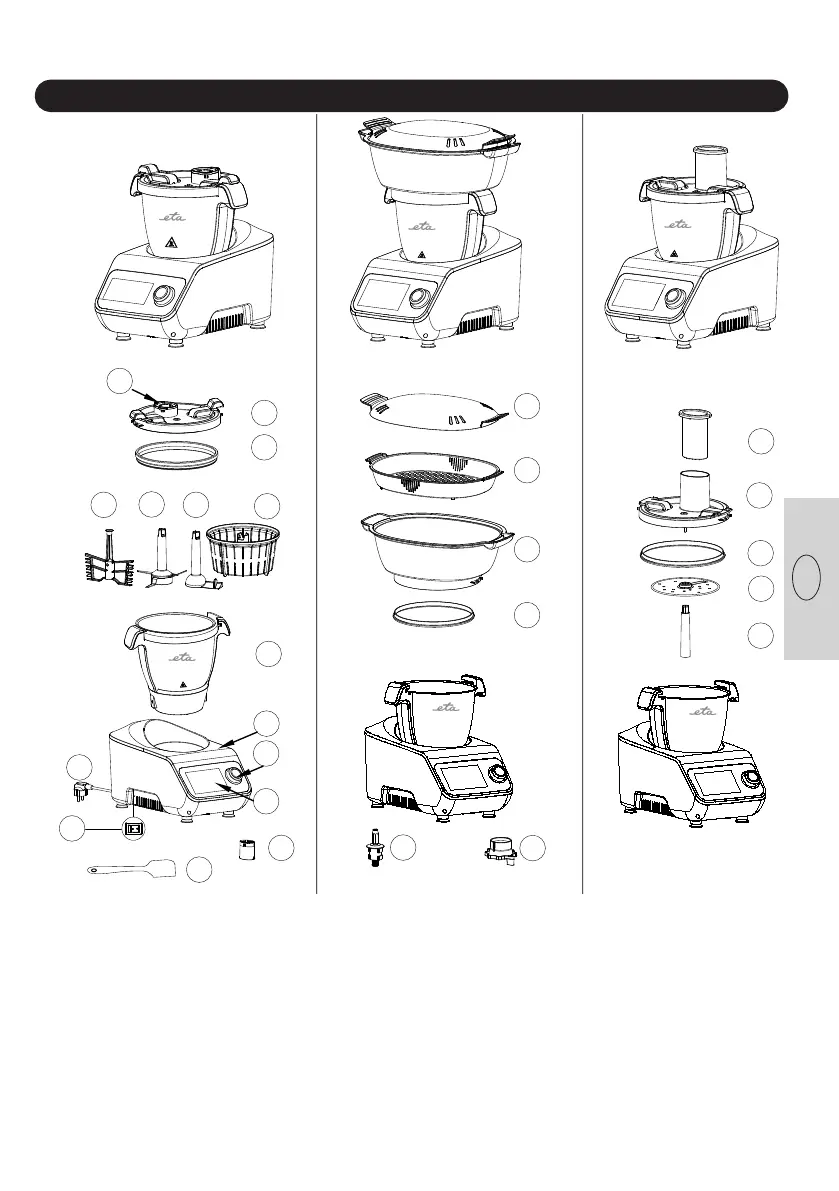 eta

eta

eta

eta

eta

eta