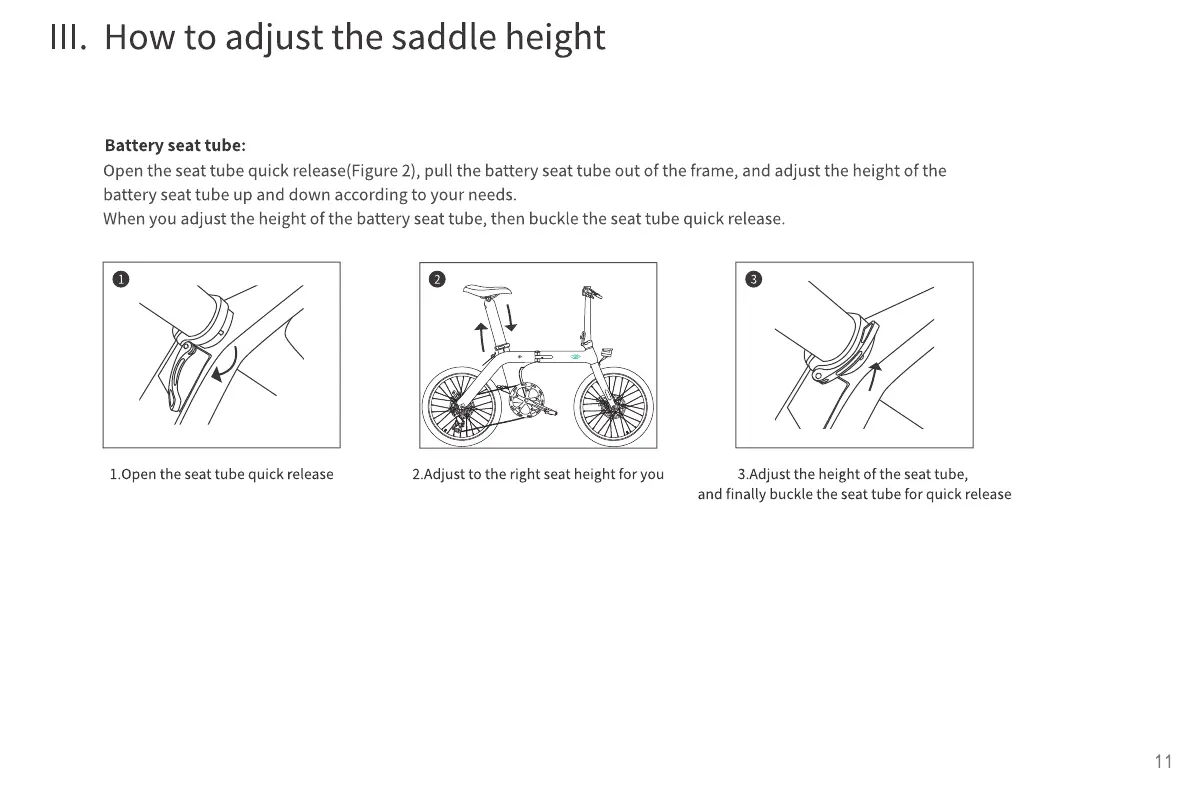 III. How to adjust the saddle height

**Battery seat tube:**
Open the seat tube quick release(Figure 2), pull the battery seat tube out of the frame, and adjust the height of the battery seat tube up and down according to your needs.
When you adjust the height of the battery seat tube, then buckle the seat tube quick release.

1

2

3

1.Open the seat tube quick release

2.Adjust to the right seat height for you

3.Adjust the height of the seat tube, and finally buckle the seat tube for quick release

11