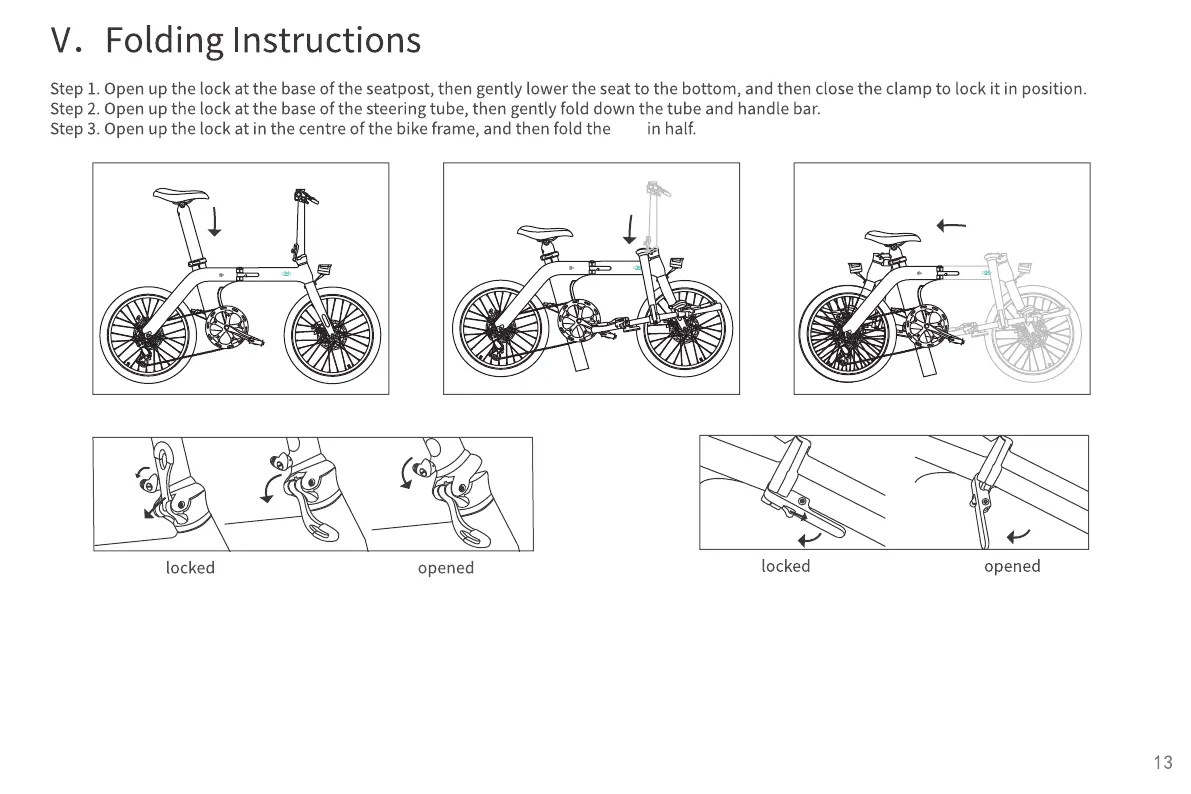 V. Folding Instructions

Step 1. Open up the lock at the base of the seatpost, then gently lower the seat to the bottom, and then close the clamp to lock it in position.
Step 2. Open up the lock at the base of the steering tube, then gently fold down the tube and handle bar.
Step 3. Open up the lock at in the centre of the bike frame, and then fold the in half.

locked opened

locked opened

13