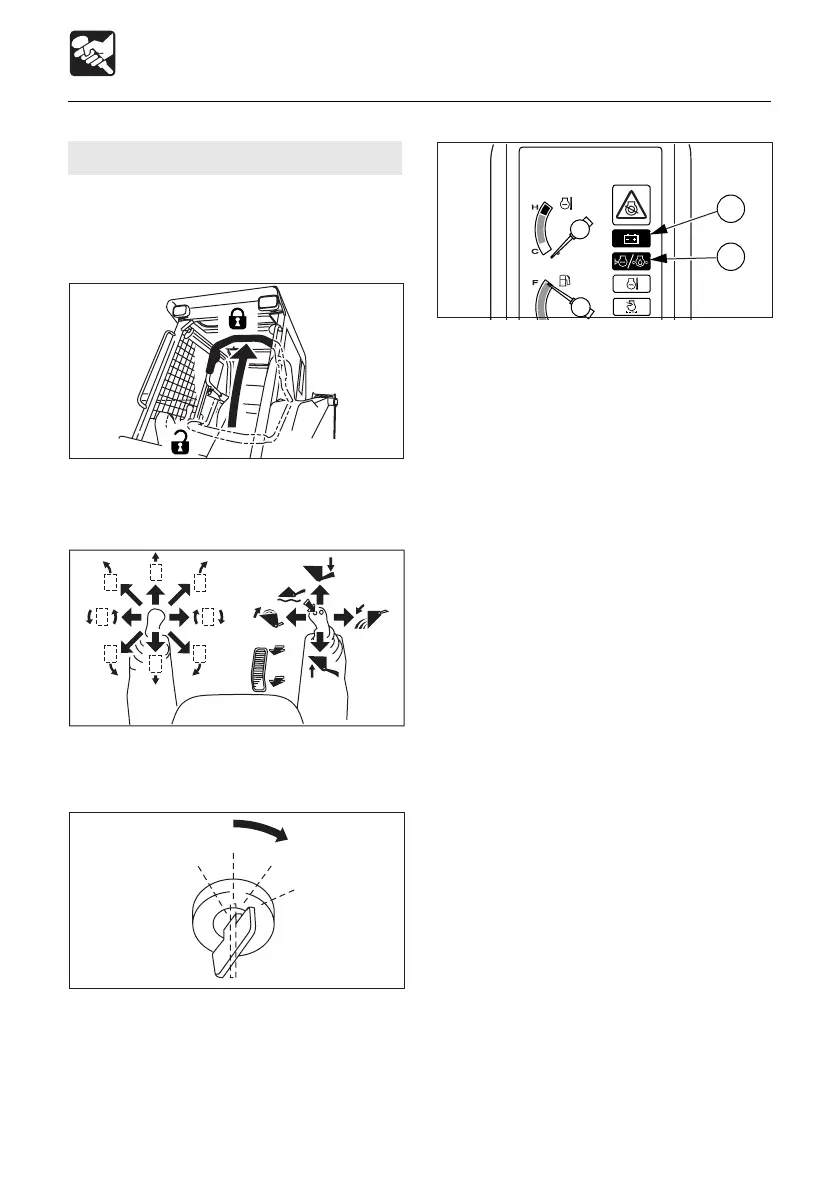 H
C
F