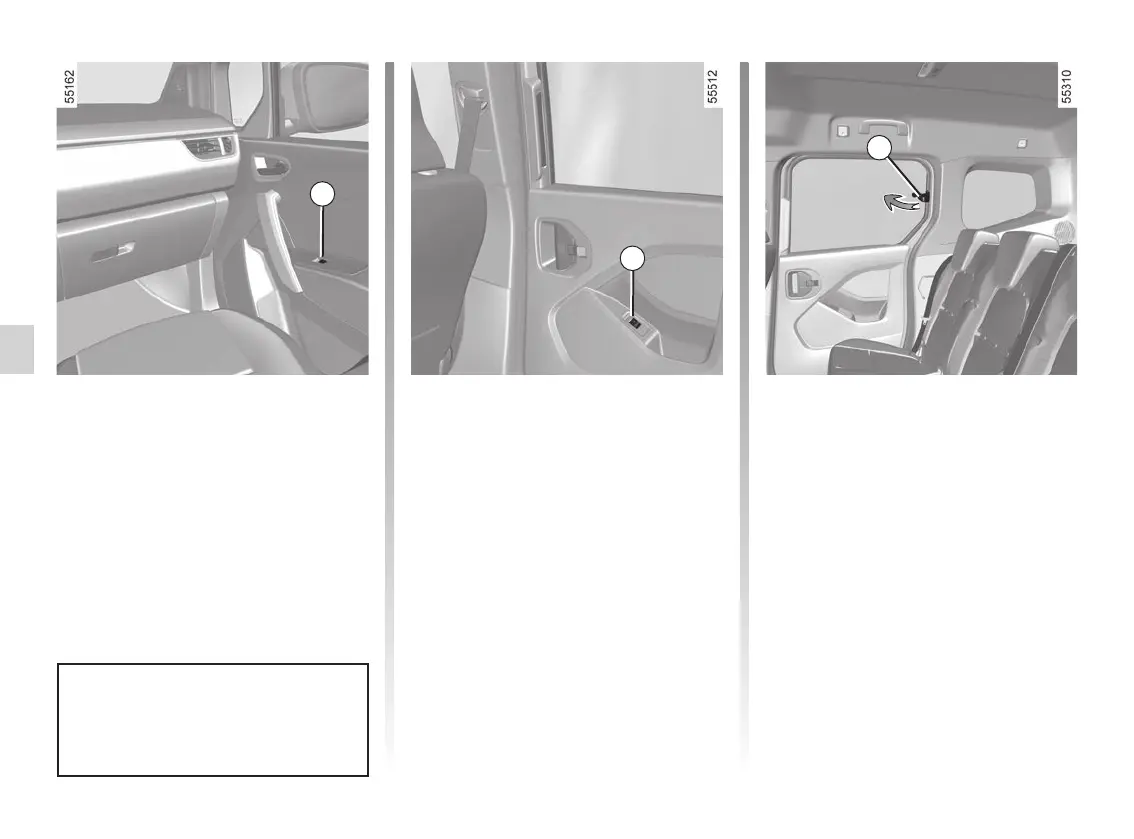 55162

55512

55310