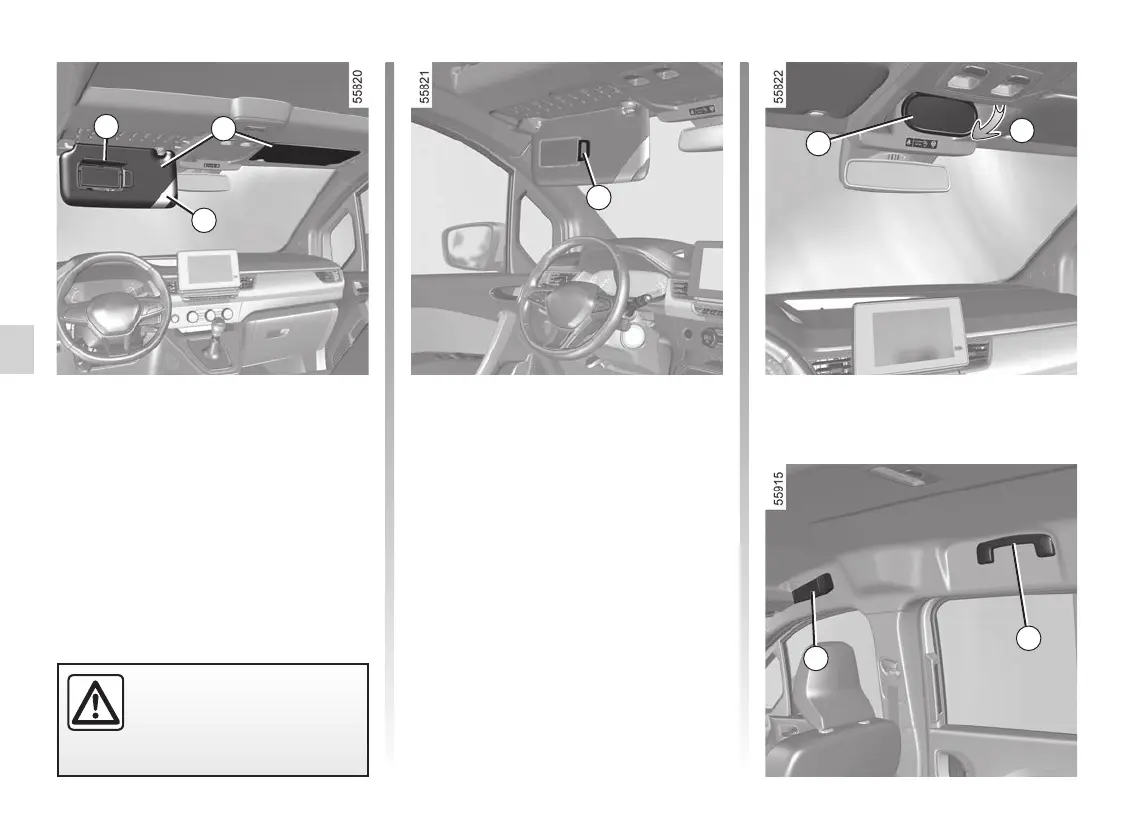 55820

55821

55822

55915