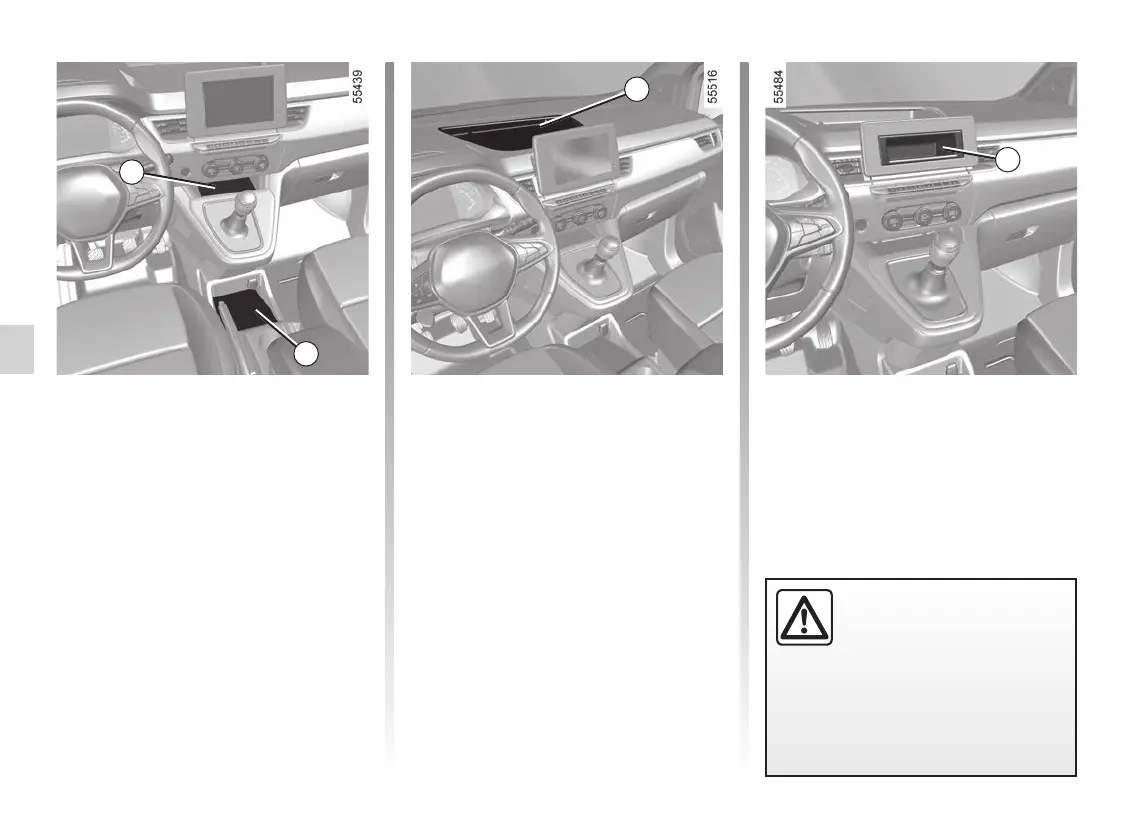 55439

55516

55484