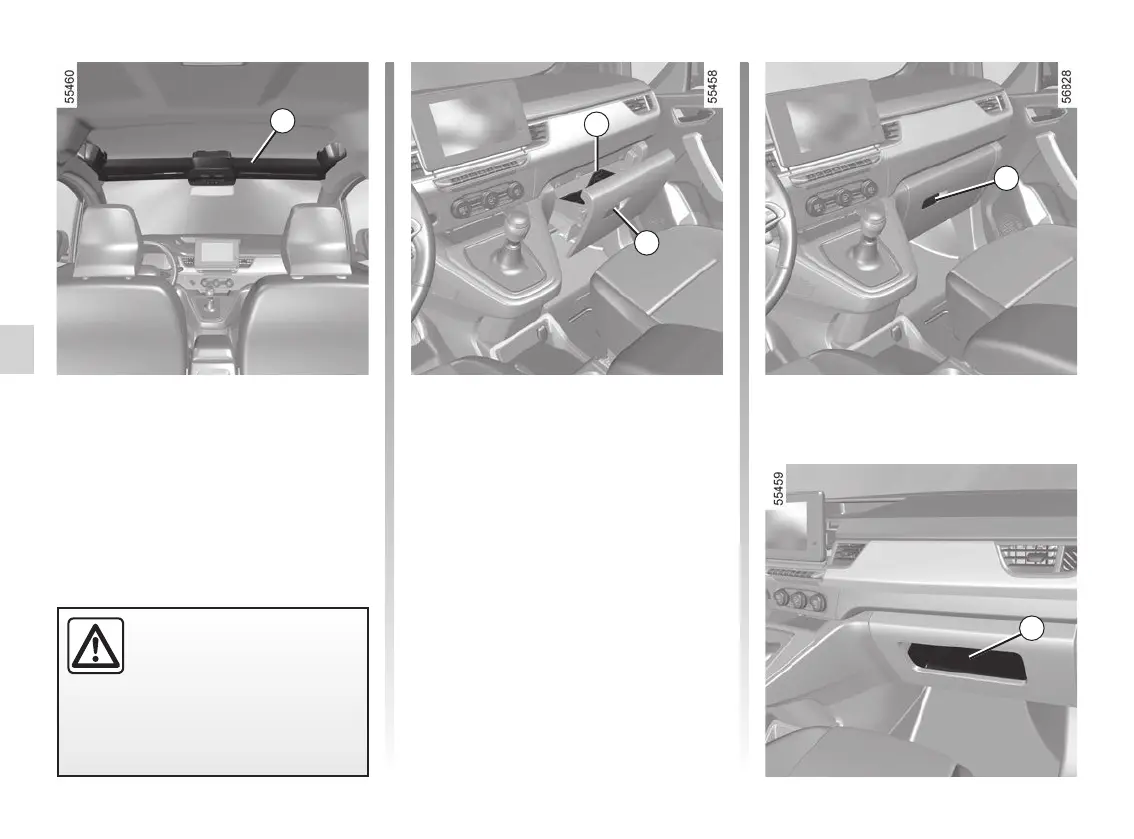 55460

55458

56828

55459