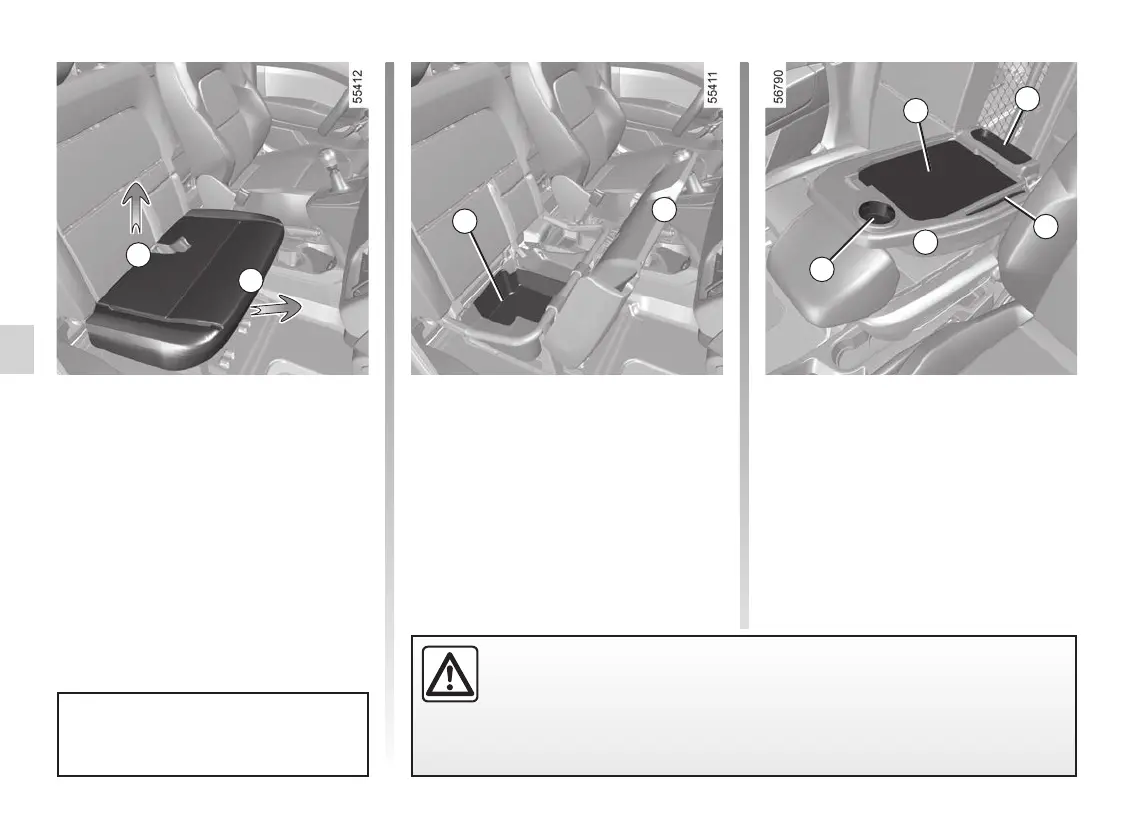 55412

55411

56790