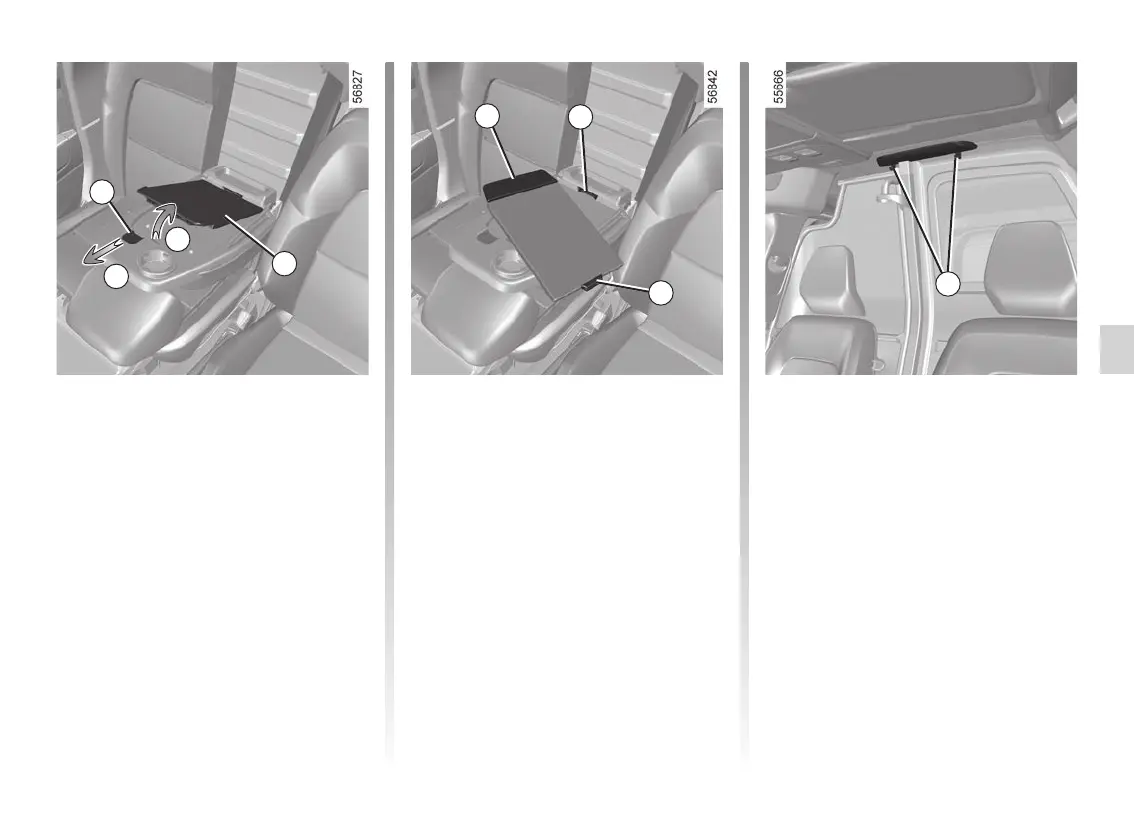 56827

56842

55666