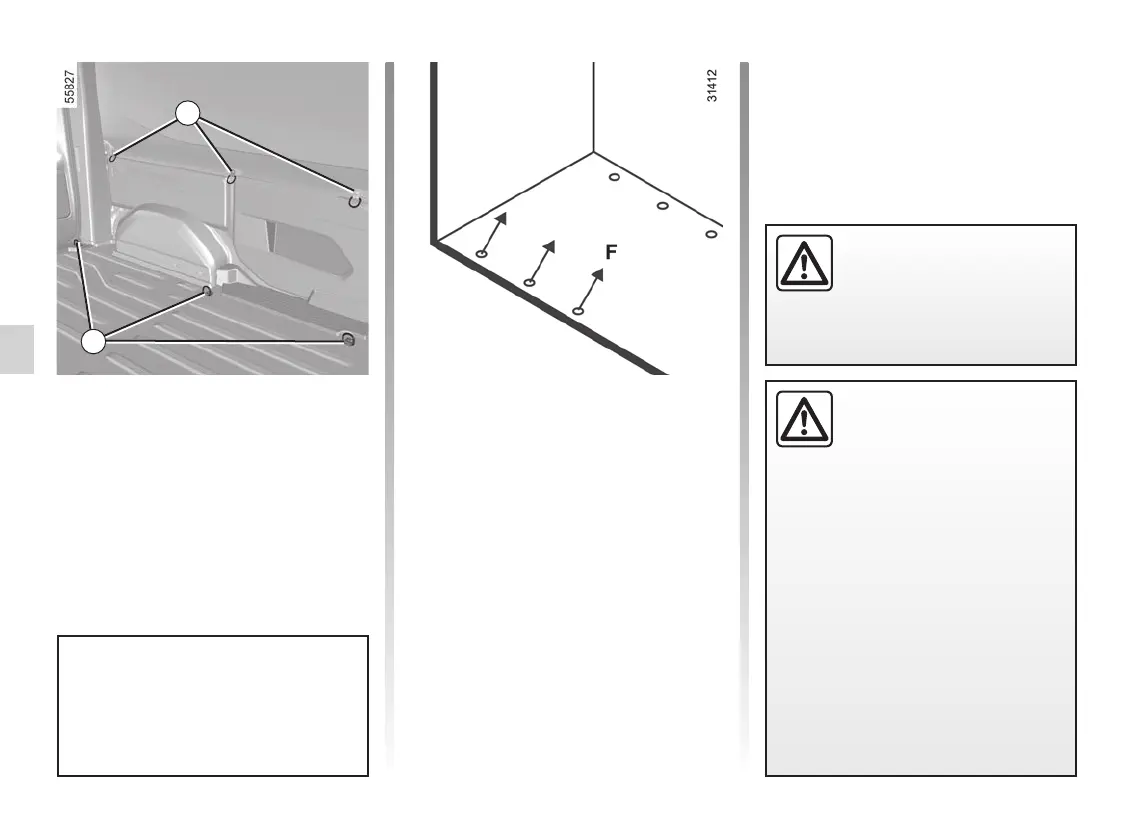 55827

31412

F