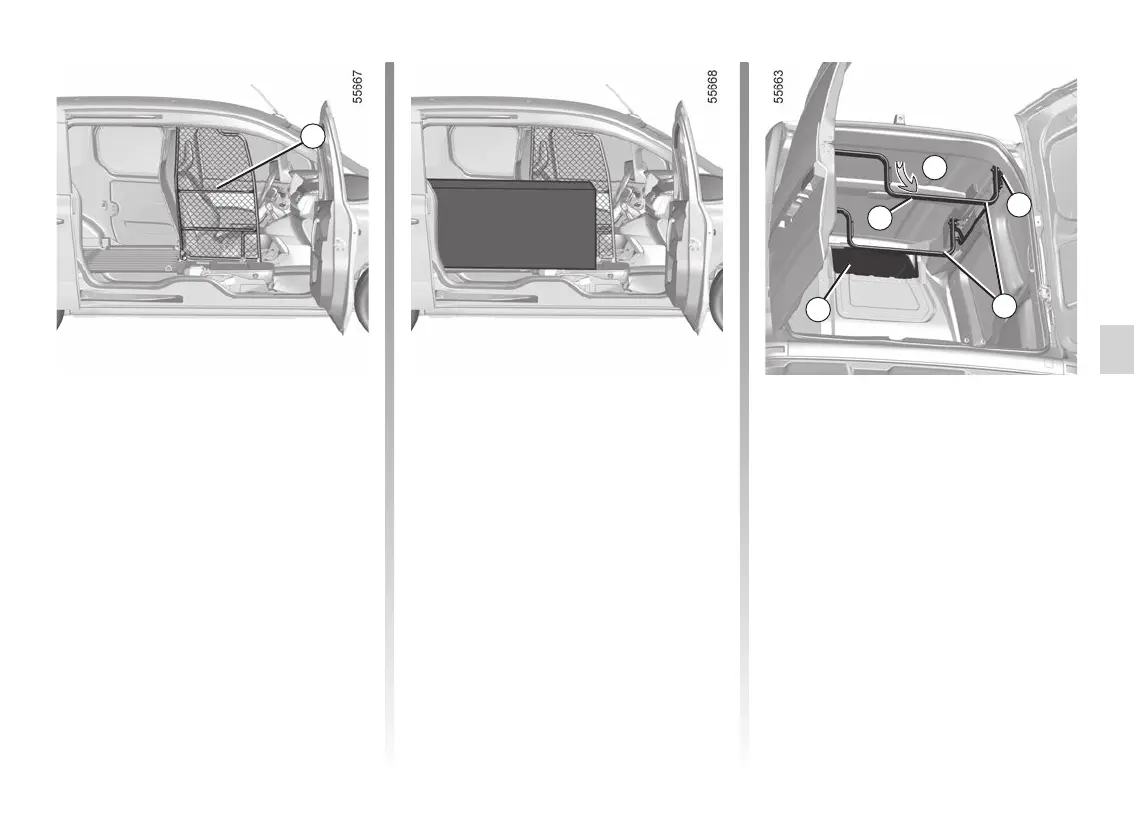 55667

55668

55663