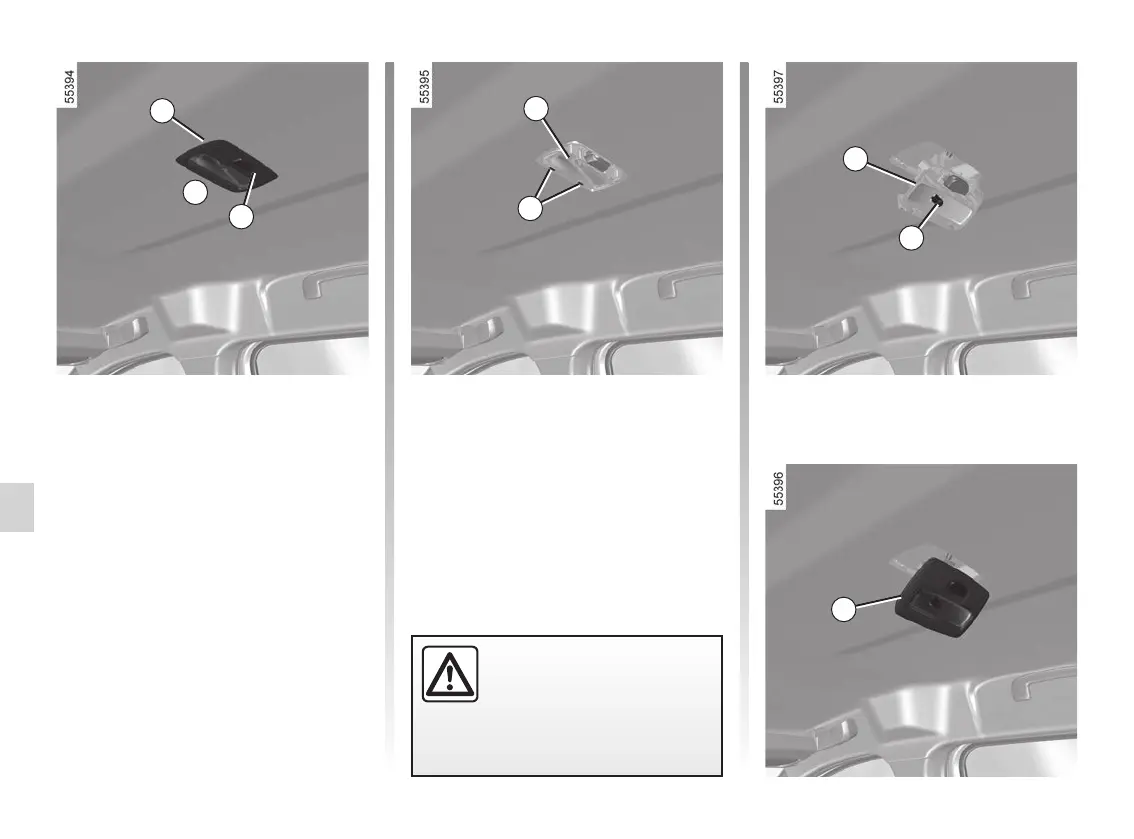 55394

55395

55397

55396