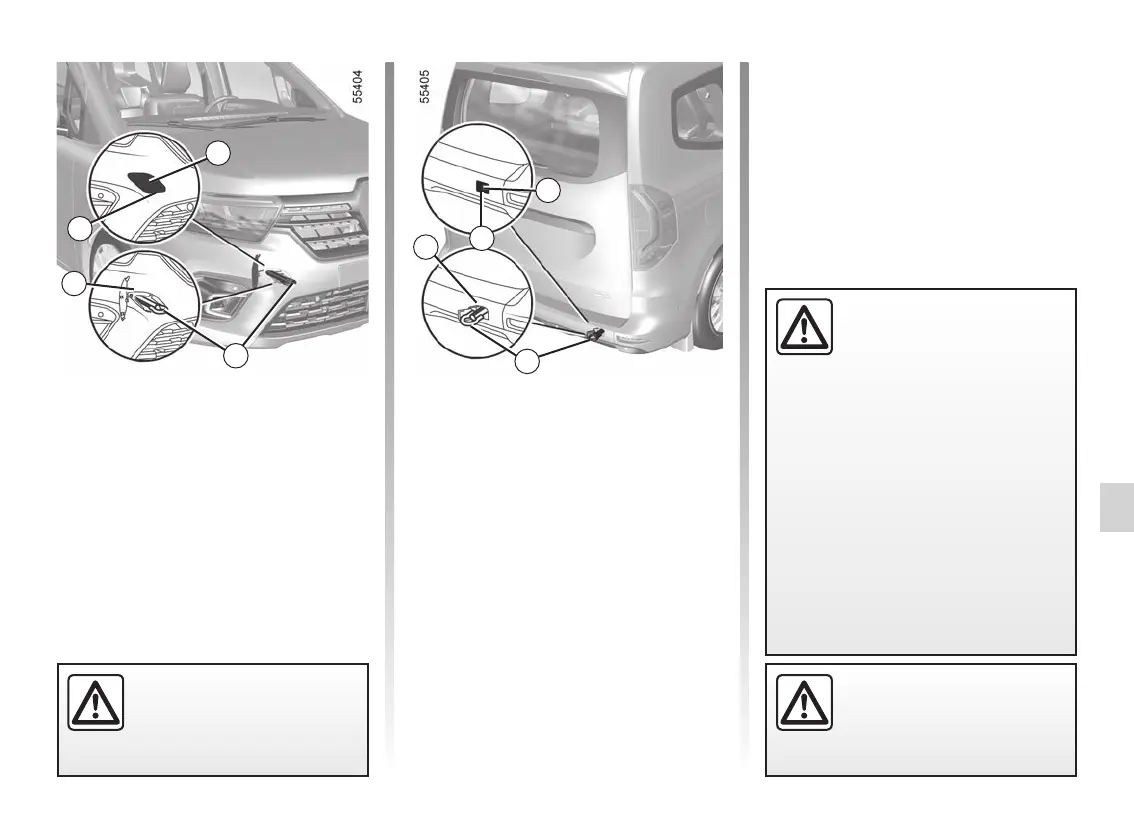 55404

55405