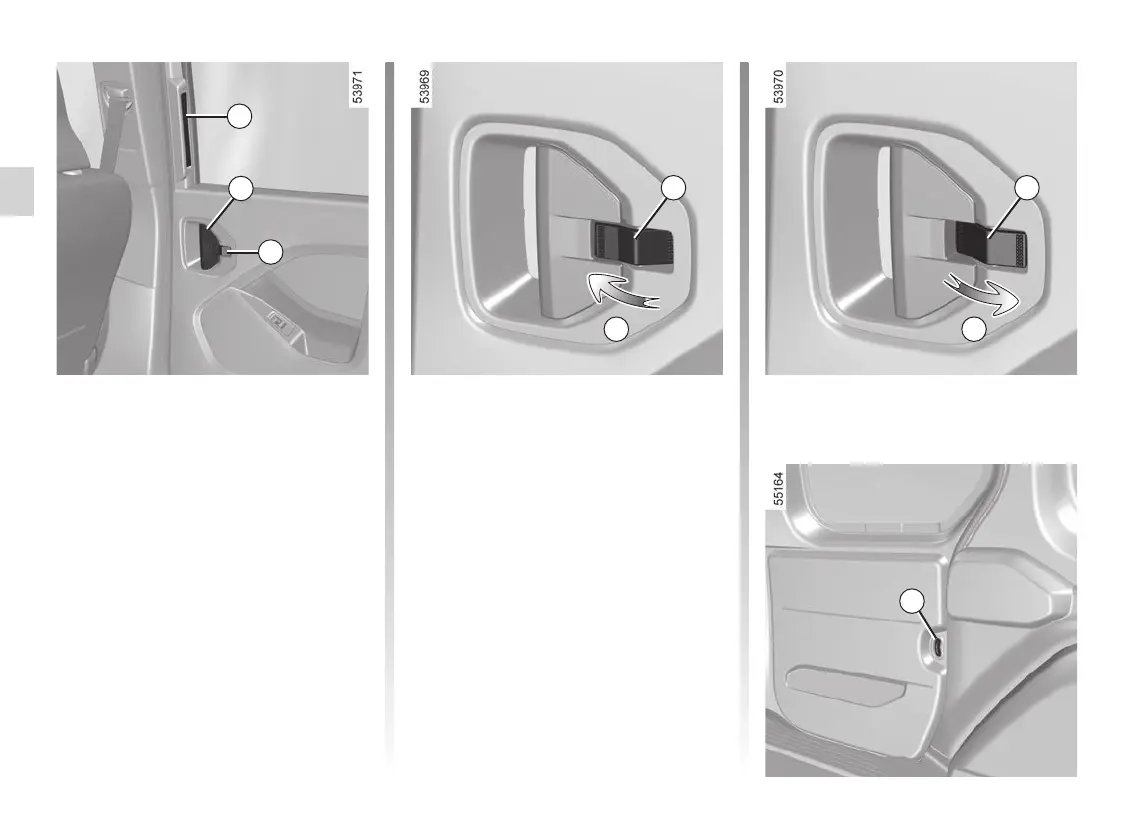 53971

53969

53970

55164