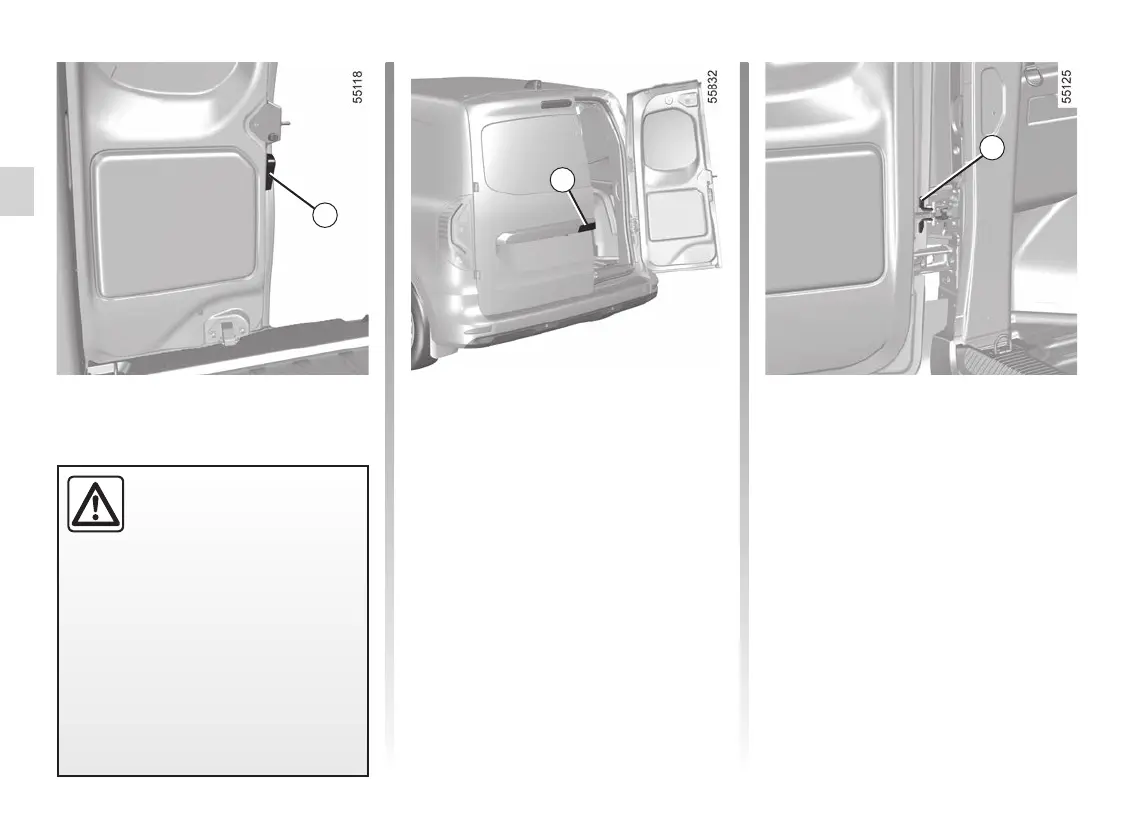 55118

55832

55125