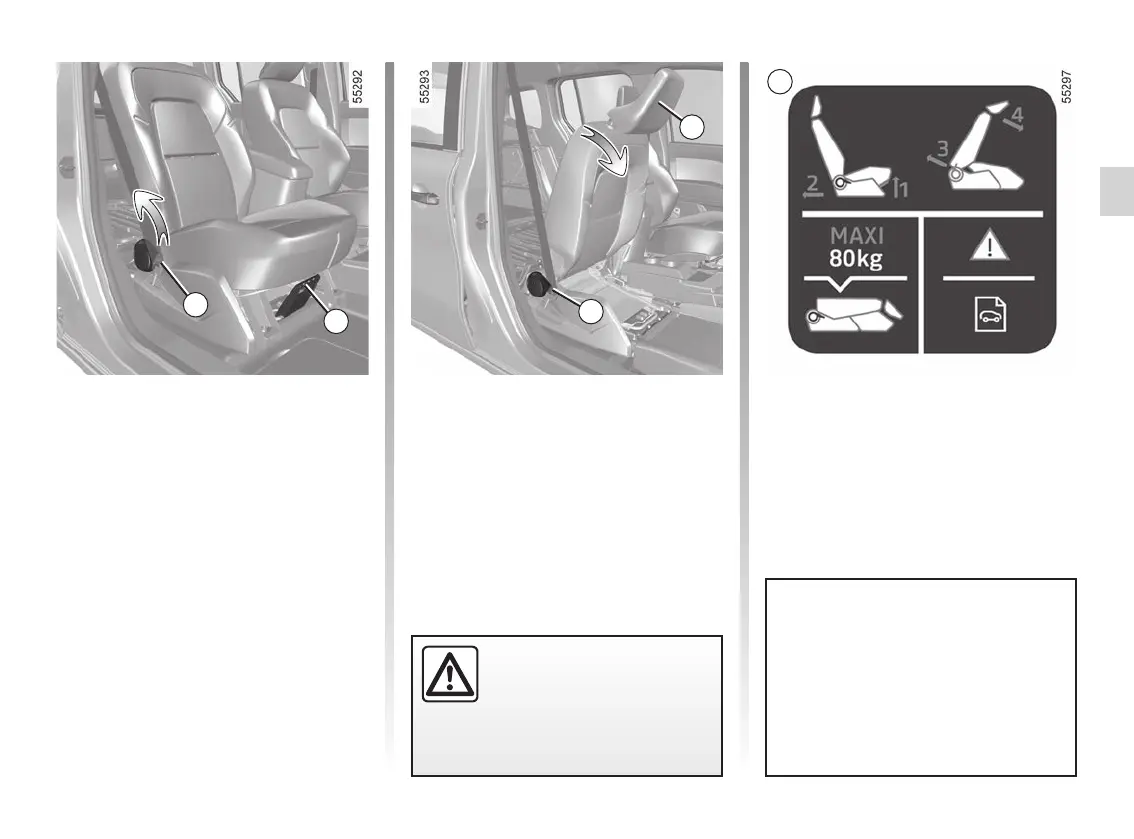 55292

55293

55297

2

1

3

4

MAXI
80kg